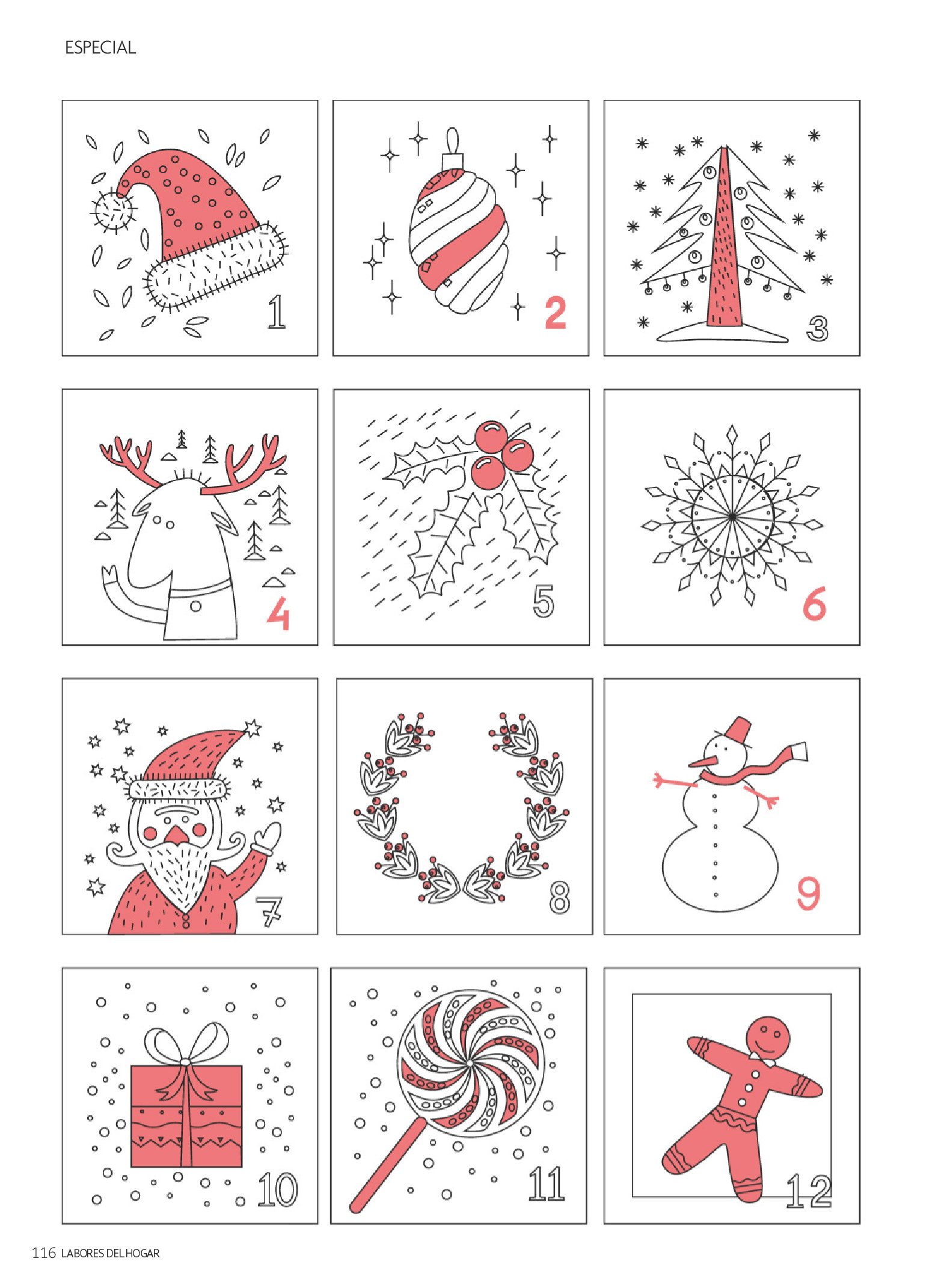 ESPECIAL

1

2

3

4

5

6

7

8

9

10

11

12

116 LABORES DEL HOGAR