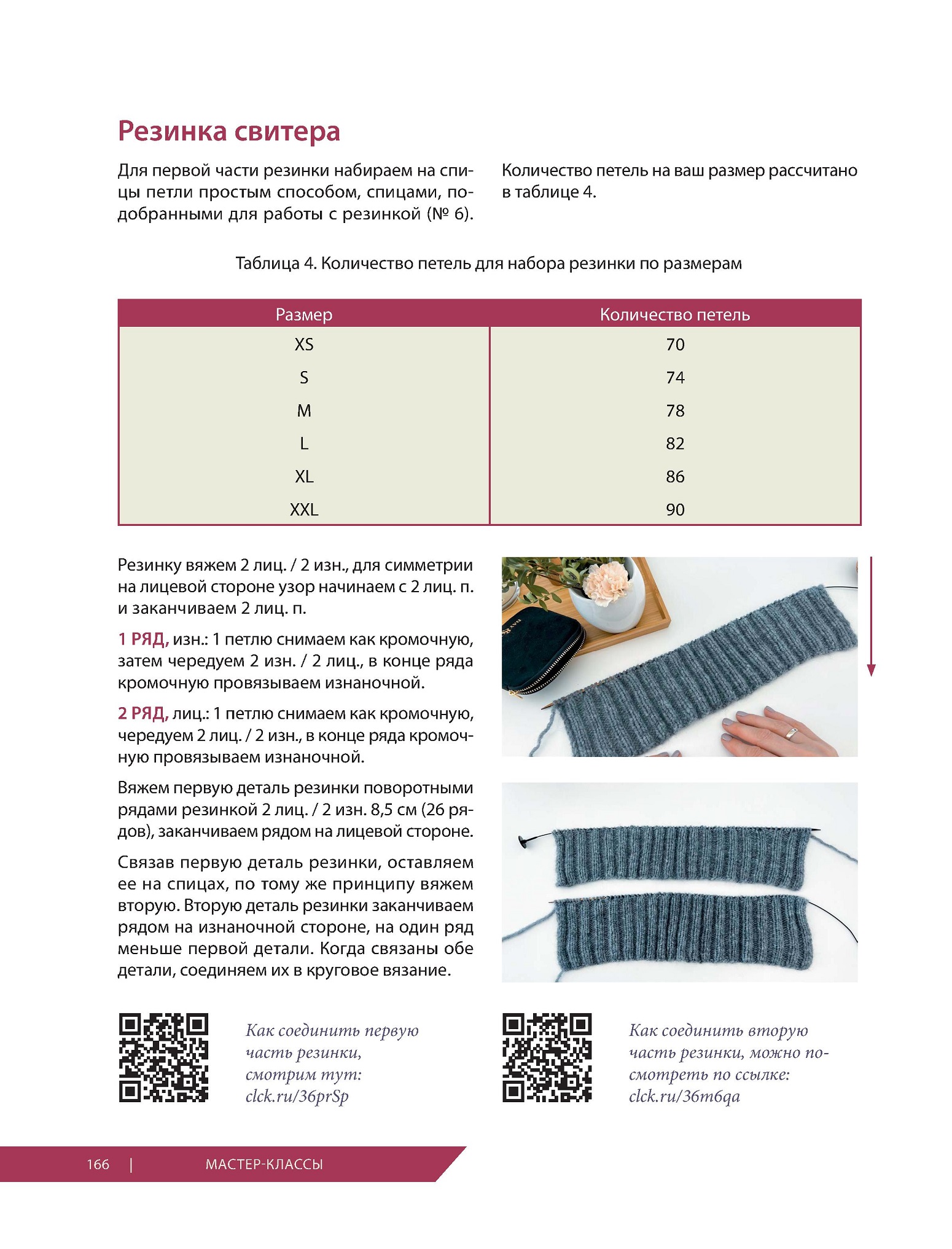 Резинка свитера

Для первой части резинки набираем на спицы петли простым способом, спицами, подобранными для работы с резинкой (№ 6).

Количество петель на ваш размер рассчитано в таблице 4.

Таблица 4. Количество петель для набора резинки по размерам

| Размер | Количество петель |
|---|---|
| XS | 70 |
| S | 74 |
| M | 78 |
| L | 82 |
| XL | 86 |
| XXL | 90 |

Резинку вяжем 2 лиц. / 2 изн., для симметрии на лицевой стороне узор начинаем с 2 лиц. п. и заканчиваем 2 лиц. п.

1 РЯД, изн.: 1 петлю снимаем как кромочную, затем чередуем 2 изн. / 2 лиц., в конце ряда кромочную провязываем изнаночной.

2 РЯД, лиц.: 1 петлю снимаем как кромочную, чередуем 2 лиц. / 2 изн., в конце ряда кромочную провязываем изнаночной.

Вяжем первую деталь резинки поворотными рядами резинкой 2 лиц. / 2 изн. 8,5 см (26 рядов), заканчиваем рядом на лицевой стороне.

Связав первую деталь резинки, оставляем ее на спицах, по тому же принципу вяжем вторую. Вторую деталь резинки заканчиваем рядом на изнаночной стороне, на один ряд меньше первой детали. Когда связаны обе детали, соединяем их в круговое вязание.

Как соединить первую часть резинки, смотрим тут: clck.ru/36prSp

Как соединить вторую часть резинки, можно посмотреть по ссылке: clck.ru/36m6qa

166 | МАСТЕР-КЛАССЫ