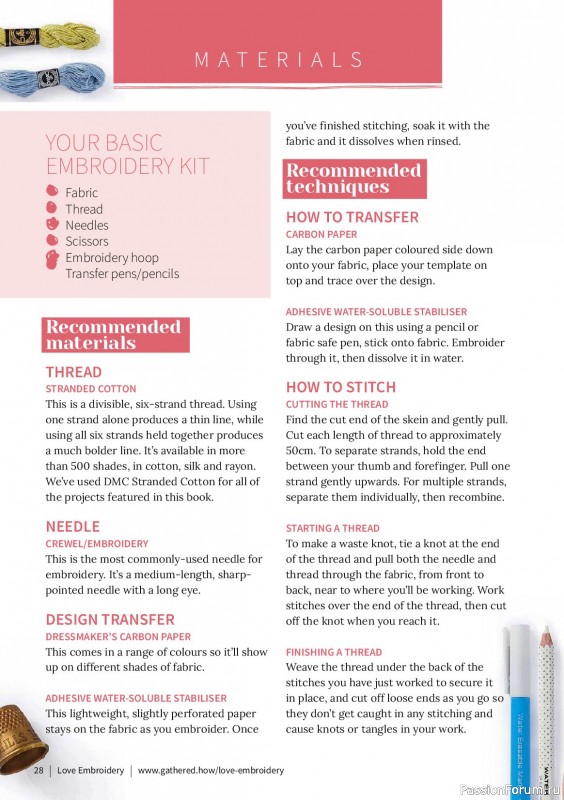 MATERIALS

YOUR BASIC EMBROIDERY KIT

Fabric
Thread
Needles
Scissors
Embroidery hoop
Transfer pens/pencils

Recommended materials

THREAD
STRANDED COTTON
This is a divisible, six-strand thread. Using one strand alone produces a thin line, while using all six strands held together produces a much bolder line. It's available in more than 500 shades, in cotton, silk and rayon. We've used DMC Stranded Cotton for all of the projects featured in this book.

NEEDLE
CREWEL/EMBROIDERY
This is the most commonly-used needle for embroidery. It's a medium-length, sharp-pointed needle with a long eye.

DESIGN TRANSFER
DRESSMAKER'S CARBON PAPER
This comes in a range of colours so it'll show up on different shades of fabric.

ADHESIVE WATER-SOLUBLE STABILISER
This lightweight, slightly perforated paper stays on the fabric as you embroider. Once you've finished stitching, soak it with the fabric and it dissolves when rinsed.

Recommended techniques

HOW TO TRANSFER
CARBON PAPER
Lay the carbon paper coloured side down onto your fabric, place your template on top and trace over the design.

ADHESIVE WATER-SOLUBLE STABILISER
Draw a design on this using a pencil or fabric safe pen, stick onto fabric. Embroider through it, then dissolve it in water.

HOW TO STITCH
CUTTING THE THREAD
Find the cut end of the skein and gently pull. Cut each length of thread to approximately 50cm. To separate strands, hold the end between your thumb and forefinger. Pull one strand gently upwards. For multiple strands, separate them individually, then recombine.

STARTING A THREAD
To make a waste knot, tie a knot at the end of the thread and pull both the needle and thread through the fabric, from front to back, near to where you'll be working. Work stitches over the end of the thread, then cut off the knot when you reach it.

FINISHING A THREAD
Weave the thread under the back of the stitches you have just worked to secure it in place, and cut off loose ends as you go so they don't get caught in any stitching and cause knots or tangles in your work.

28 | Love Embroidery | www.gathered.how/love-embroidery

PassionForum.ru