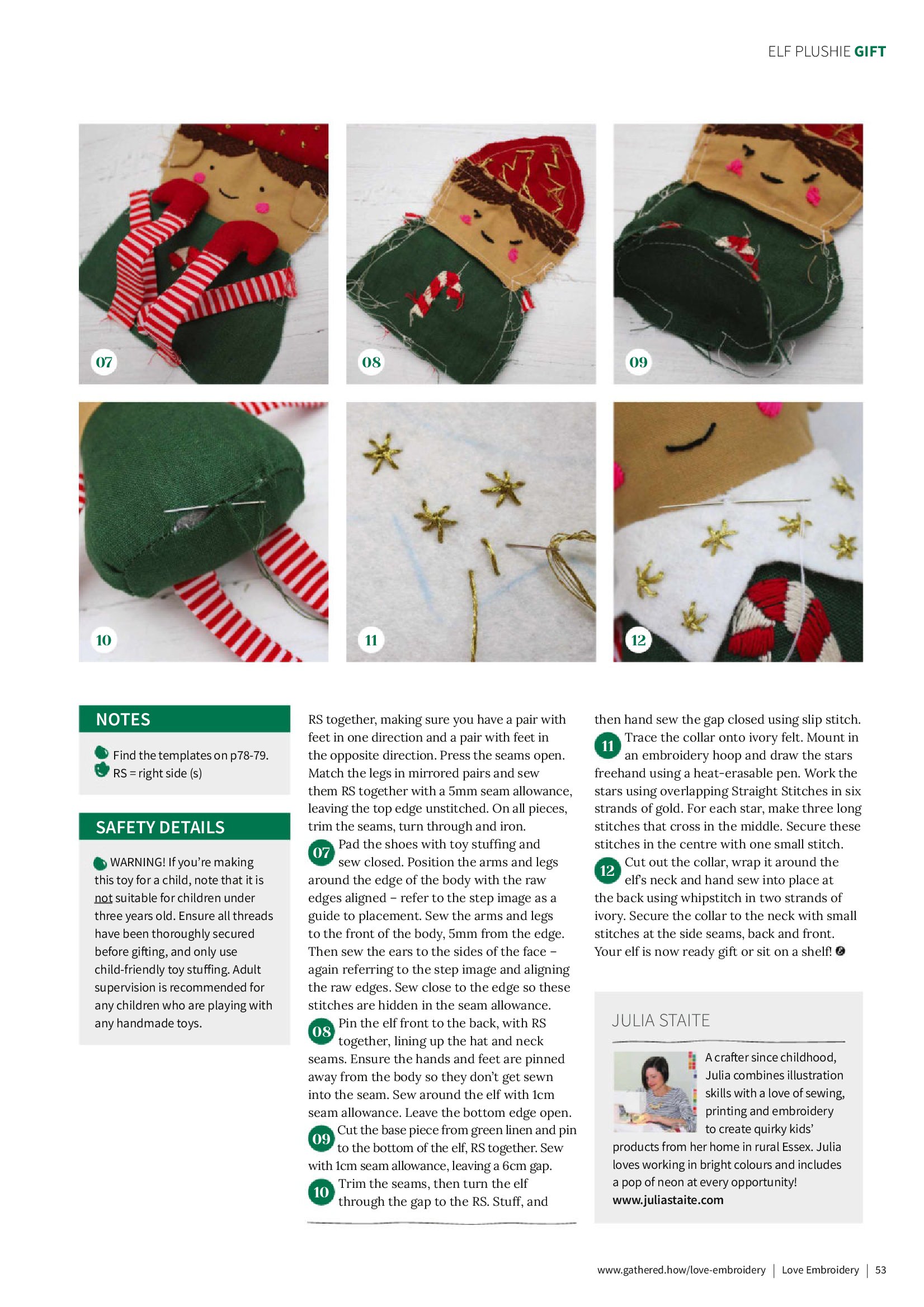 ELF PLUSHIE GIFT

07

08

09

10

11

12

NOTES

Find the templates on p78-79.
RS = right side (s)

SAFETY DETAILS

WARNING! If you're making this toy for a child, note that it is not suitable for children under three years old. Ensure all threads have been thoroughly secured before gifting, and only use child-friendly toy stuffing. Adult supervision is recommended for any children who are playing with any handmade toys.

RS together, making sure you have a pair with feet in one direction and a pair with feet in the opposite direction. Press the seams open. Match the legs in mirrored pairs and sew them RS together with a 5mm seam allowance, leaving the top edge unstitched. On all pieces, trim the seams, turn through and iron.

07 Pad the shoes with toy stuffing and sew closed. Position the arms and legs around the edge of the body with the raw edges aligned – refer to the step image as a guide to placement. Sew the arms and legs to the front of the body, 5mm from the edge. Then sew the ears to the sides of the face – again referring to the step image and aligning the raw edges. Sew close to the edge so these stitches are hidden in the seam allowance.

08 Pin the elf front to the back, with RS together, lining up the hat and neck seams. Ensure the hands and feet are pinned away from the body so they don't get sewn into the seam. Sew around the elf with 1cm seam allowance. Leave the bottom edge open.

09 Cut the base piece from green linen and pin to the bottom of the elf, RS together. Sew with 1cm seam allowance, leaving a 6cm gap.

10 Trim the seams, then turn the elf through the gap to the RS. Stuff, and then hand sew the gap closed using slip stitch.

11 Trace the collar onto ivory felt. Mount in an embroidery hoop and draw the stars freehand using a heat-erasable pen. Work the stars using overlapping Straight Stitches in six strands of gold. For each star, make three long stitches that cross in the middle. Secure these stitches in the centre with one small stitch.

12 Cut out the collar, wrap it around the elf's neck and hand sew into place at the back using whipstitch in two strands of ivory. Secure the collar to the neck with small stitches at the side seams, back and front. Your elf is now ready gift or sit on a shelf!

JULIA STAITE

A crafter since childhood, Julia combines illustration skills with a love of sewing, printing and embroidery to create quirky kids' products from her home in rural Essex. Julia loves working in bright colours and includes a pop of neon at every opportunity!
www.juliastaite.com

www.gathered.how/love-embroidery | Love Embroidery | 53