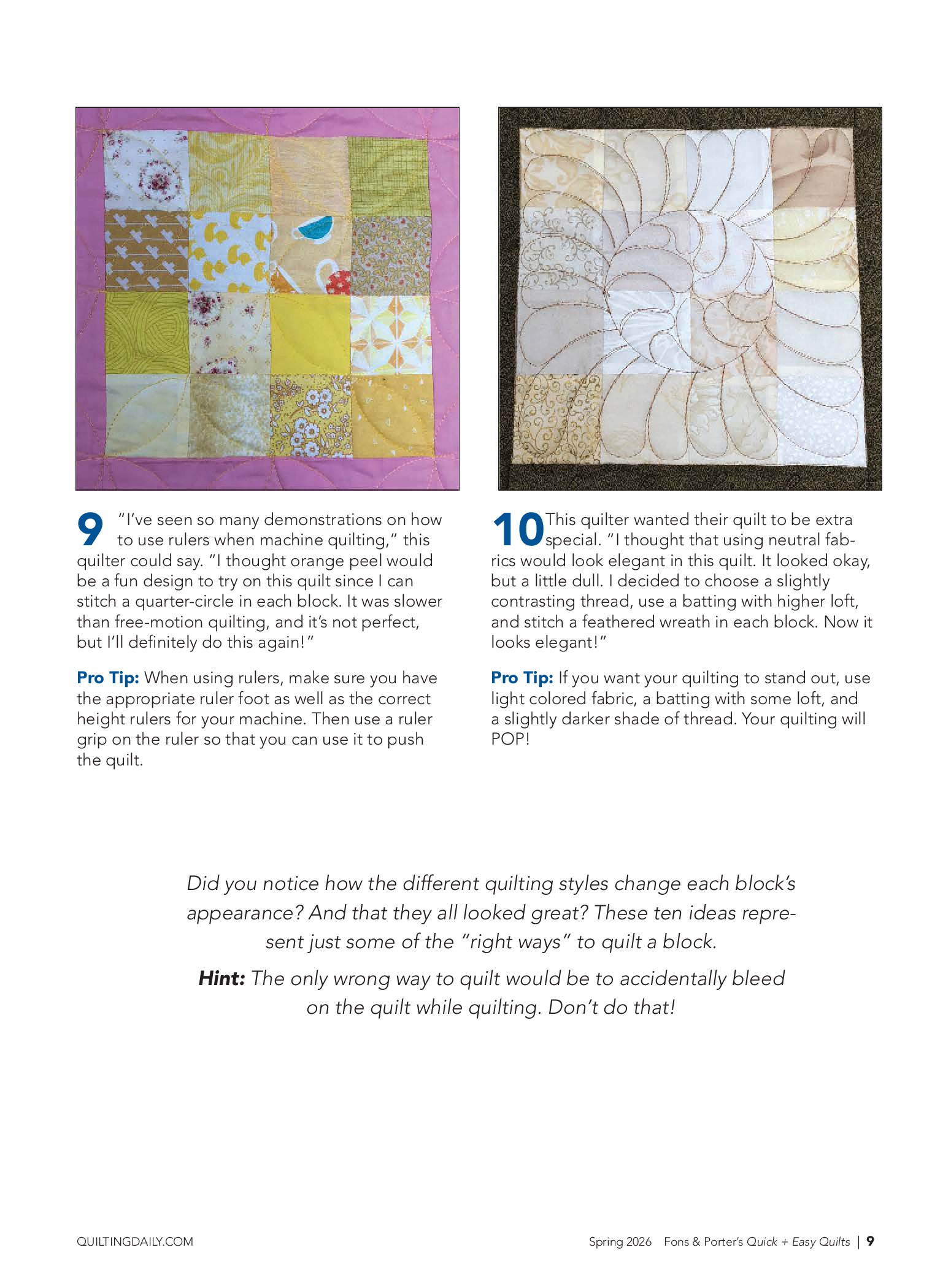 9 "I've seen so many demonstrations on how to use rulers when machine quilting," this quilter could say. "I thought orange peel would be a fun design to try on this quilt since I can stitch a quarter-circle in each block. It was slower than free-motion quilting, and it's not perfect, but I'll definitely do this again!"

Pro Tip: When using rulers, make sure you have the appropriate ruler foot as well as the correct height rulers for your machine. Then use a ruler grip on the ruler so that you can use it to push the quilt.

10 This quilter wanted their quilt to be extra special. "I thought that using neutral fabrics would look elegant in this quilt. It looked okay, but a little dull. I decided to choose a slightly contrasting thread, use a batting with higher loft, and stitch a feathered wreath in each block. Now it looks elegant!"

Pro Tip: If you want your quilting to stand out, use light colored fabric, a batting with some loft, and a slightly darker shade of thread. Your quilting will POP!

Did you notice how the different quilting styles change each block's appearance? And that they all looked great? These ten ideas represent just some of the "right ways" to quilt a block.

Hint: The only wrong way to quilt would be to accidentally bleed on the quilt while quilting. Don't do that!

QUILTINGDAILY.COM

Spring 2026 Fons & Porter's Quick + Easy Quilts | 9