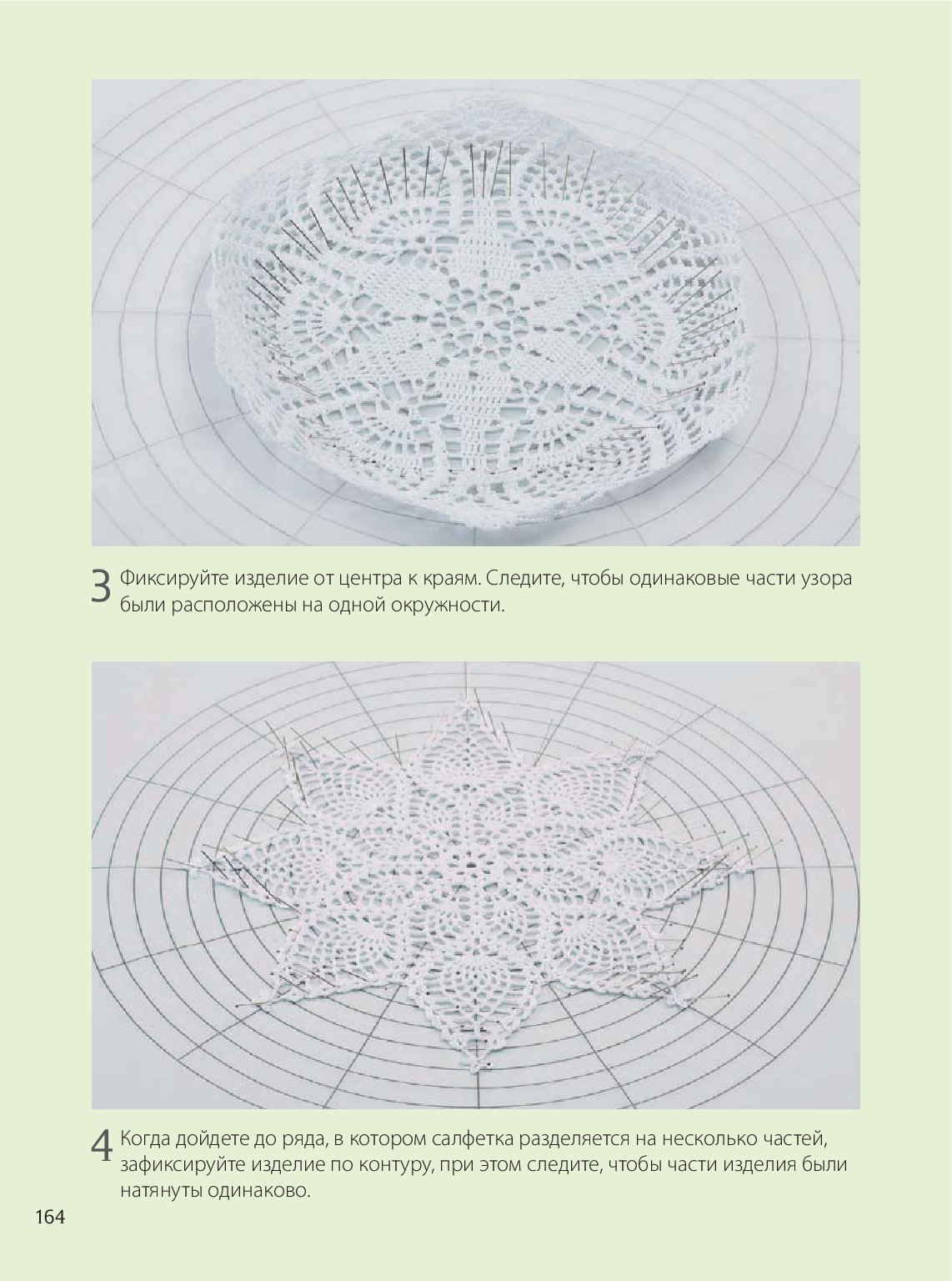 3 Фиксируйте изделие от центра к краям. Следите, чтобы одинаковые части узора были расположены на одной окружности.

4 Когда дойдете до ряда, в котором салфетка разделяется на несколько частей, зафиксируйте изделие по контуру, при этом следите, чтобы части изделия были натянуты одинаково.

164