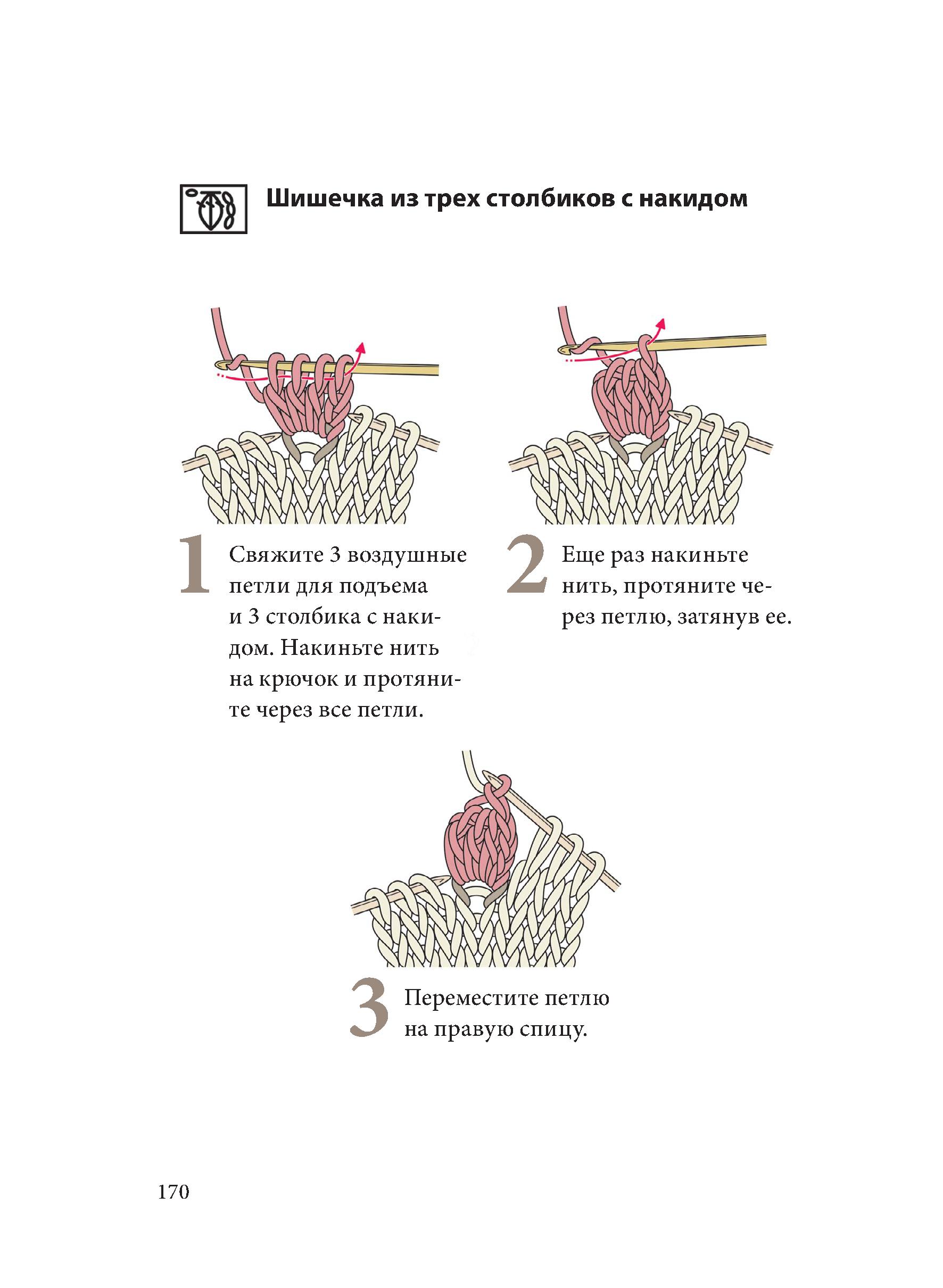 Шишечка из трех столбиков с накидом

1 Свяжите 3 воздушные петли для подъема и 3 столбика с накидом. Накиньте нить на крючок и протяните через все петли.

2 Еще раз накиньте нить, протяните через петлю, затянув ее.

3 Переместите петлю на правую спицу.

170