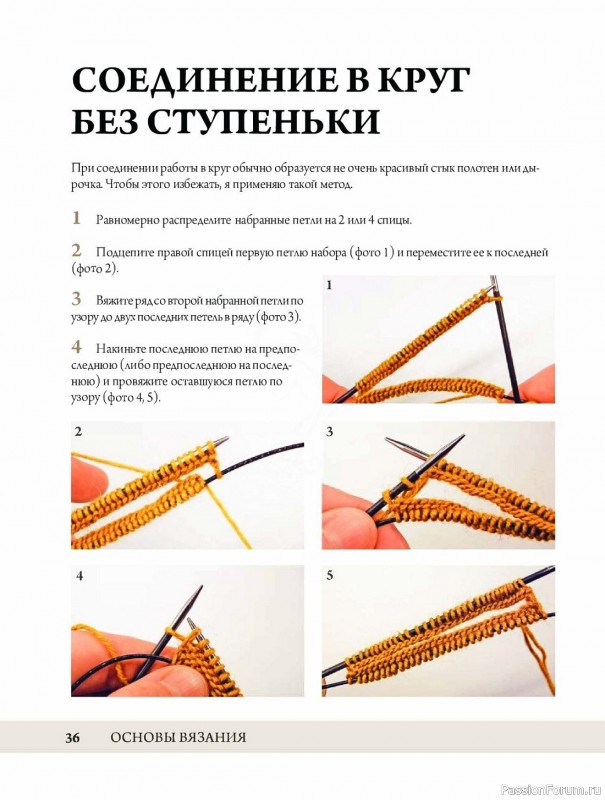 СОЕДИНЕНИЕ В КРУГ БЕЗ СТУПЕНЬКИ

При соединении работы в круг обычно образуется не очень красивый стык полотен или дырочка. Чтобы этого избежать, я применяю такой метод.

1 Равномерно распределите набранные петли на 2 или 4 спицы.

2 Подцепите правой спицей первую петлю набора (фото 1) и переместите ее к последней (фото 2).

3 Вяжите ряд со второй набранной петли по узору до двух последних петель в ряду (фото 3).

4 Накиньте последнюю петлю на предпоследнюю (либо предпоследнюю на последнюю) и провяжите оставшуюся петлю по узору (фото 4, 5).

1

2

3

4

5

36 ОСНОВЫ ВЯЗАНИЯ

PassionForum.ru