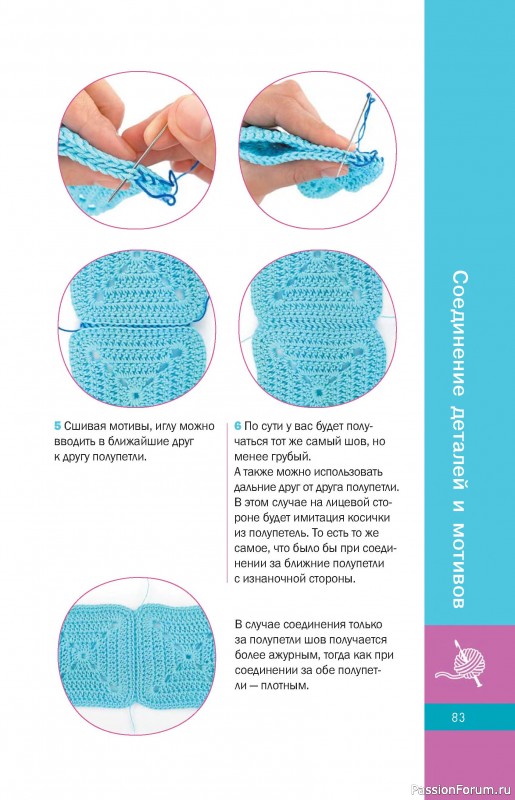 5 Сшивая мотивы, иглу можно вводить в ближайшие друг к другу полупетли.

6 По сути у вас будет получаться тот же самый шов, но менее грубый.
А также можно использовать дальние друг от друга полупетли. В этом случае на лицевой стороне будет имитация косички из полупетель. То есть то же самое, что было бы при соединении за ближние полупетли с изнаночной стороны.

В случае соединения только за полупетли шов получается более ажурным, тогда как при соединении за обе полупетли — плотным.

Соединение деталей и мотивов

83

PassionForum.ru