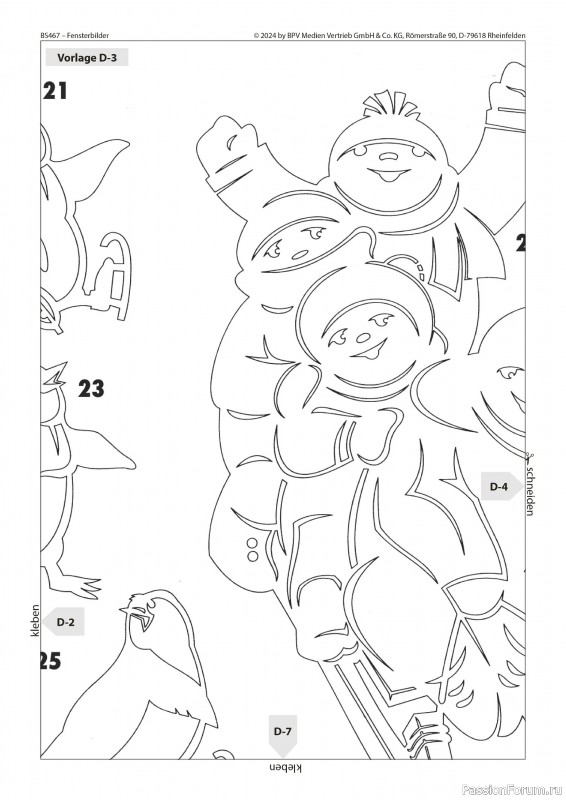 BS467 – Fensterbilder

© 2024 by BPV Medien Vertrieb GmbH & Co. KG, Römerstraße 90, D-79618 Rheinfelden

Vorlage D-3

21

2

23

D-4

schneiden

kleben

D-2

25

D-7

kleben

PassionForum.ru