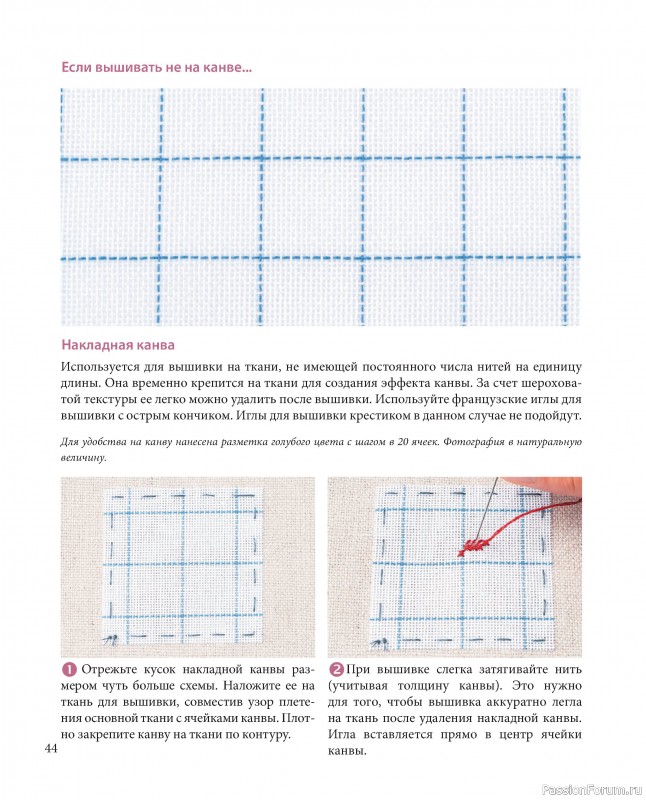 Если вышивать не на канве...

Накладная канва

Используется для вышивки на ткани, не имеющей постоянного числа нитей на единицу длины. Она временно крепится на ткани для создания эффекта канвы. За счет шероховатой текстуры ее легко можно удалить после вышивки. Используйте французские иглы для вышивки с острым кончиком. Иглы для вышивки крестиком в данном случае не подойдут.

Для удобства на канву нанесена разметка голубого цвета с шагом в 20 ячеек. Фотография в натуральную величину.

1 Отрежьте кусок накладной канвы размером чуть больше схемы. Наложите ее на ткань для вышивки, совместив узор плетения основной ткани с ячейками канвы. Плотно закрепите канву на ткани по контуру.

2 При вышивке слегка затягивайте нить (учитывая толщину канвы). Это нужно для того, чтобы вышивка аккуратно легла на ткань после удаления накладной канвы. Игла вставляется прямо в центр ячейки канвы.

44

PassionForum.ru