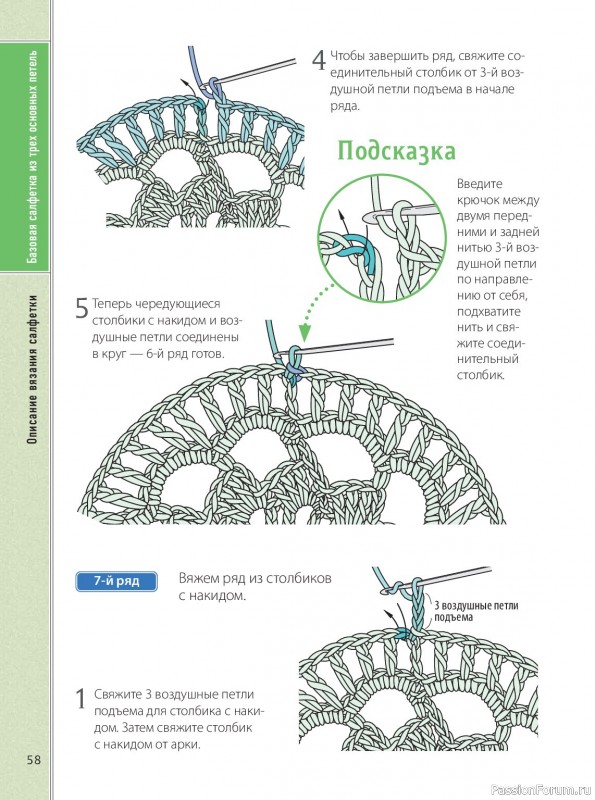 Базовая салфетка из трех основных петель

Описание вязания салфетки

4 Чтобы завершить ряд, свяжите соединительный столбик от 3-й воздушной петли подъема в начале ряда.

Подсказка

Введите крючок между двумя передними и задней нитью 3-й воздушной петли по направлению от себя, подхватите нить и свяжите соединительный столбик.

5 Теперь чередующиеся столбики с накидом и воздушные петли соединены в круг — 6-й ряд готов.

7-й ряд

Вяжем ряд из столбиков с накидом.

3 воздушные петли подъема

1 Свяжите 3 воздушные петли подъема для столбика с накидом. Затем свяжите столбик с накидом от арки.

58

PassionForum.ru