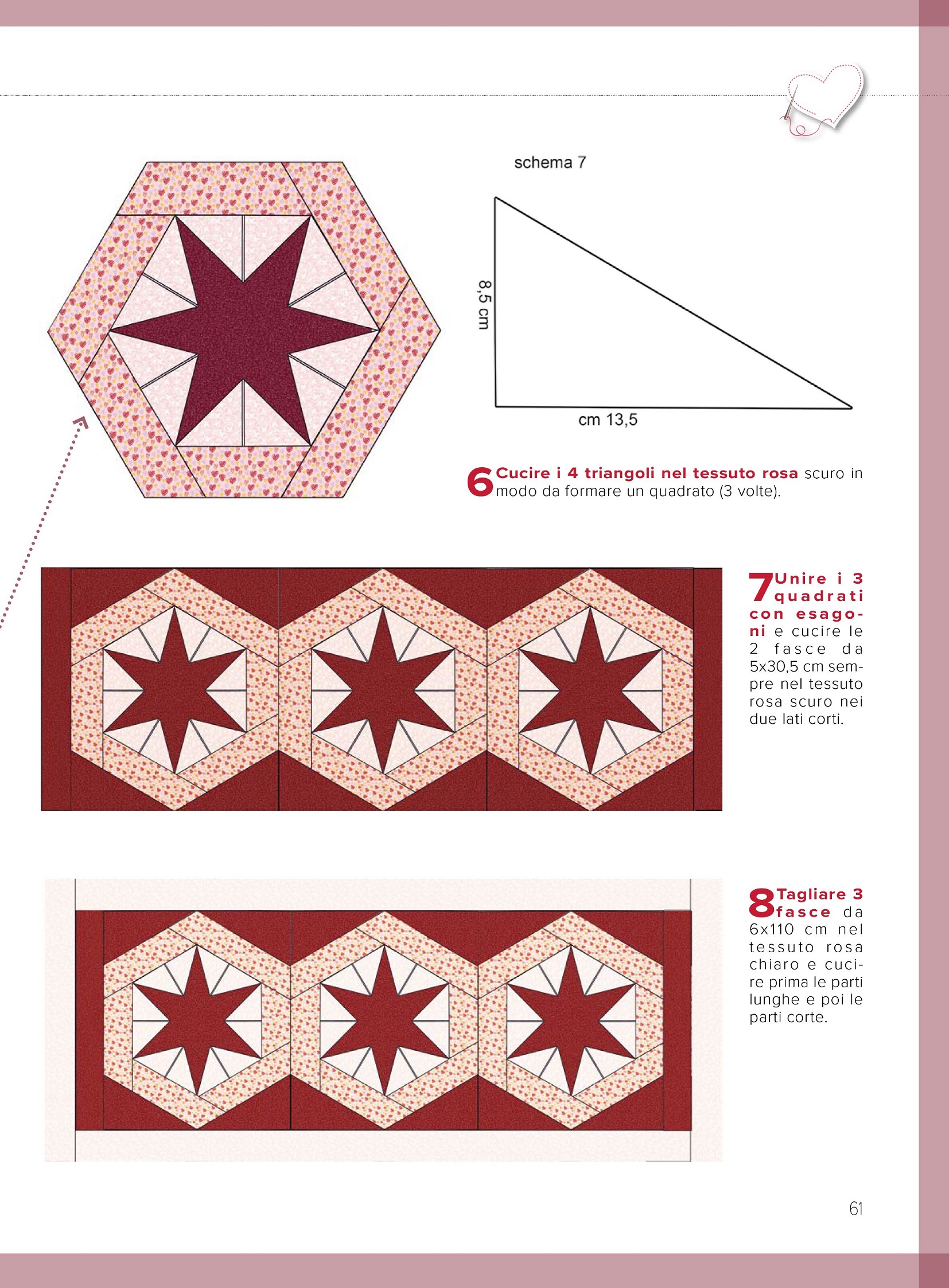 schema 7

8,5 cm

cm 13,5

6 Cucire i 4 triangoli nel tessuto rosa scuro in modo da formare un quadrato (3 volte).

7 Unire i 3 quadrati con esagoni e cucire le 2 fasce da 5x30,5 cm sempre nel tessuto rosa scuro nei due lati corti.

8 Tagliare 3 fasce da 6x110 cm nel tessuto rosa chiaro e cucire prima le parti lunghe e poi le parti corte.

61