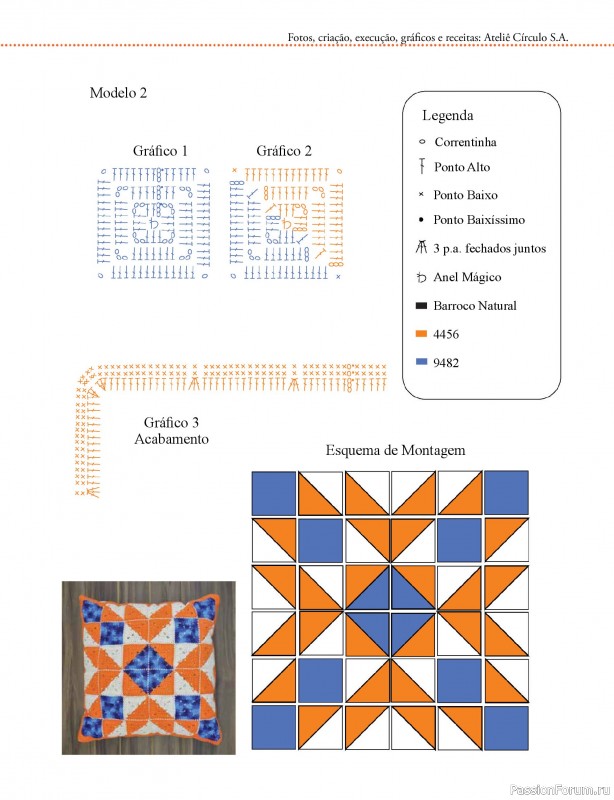 Fotos, criação, execução, gráficos e receitas: Ateliê Círculo S.A.

Modelo 2

Gráfico 1

Gráfico 2

Legenda

Correntinha

Ponto Alto

Ponto Baixo

Ponto Baixíssimo

3 p.a. fechados juntos

Anel Mágico

Barroco Natural

4456

9482

Gráfico 3
Acabamento

Esquema de Montagem

PassionForum.ru