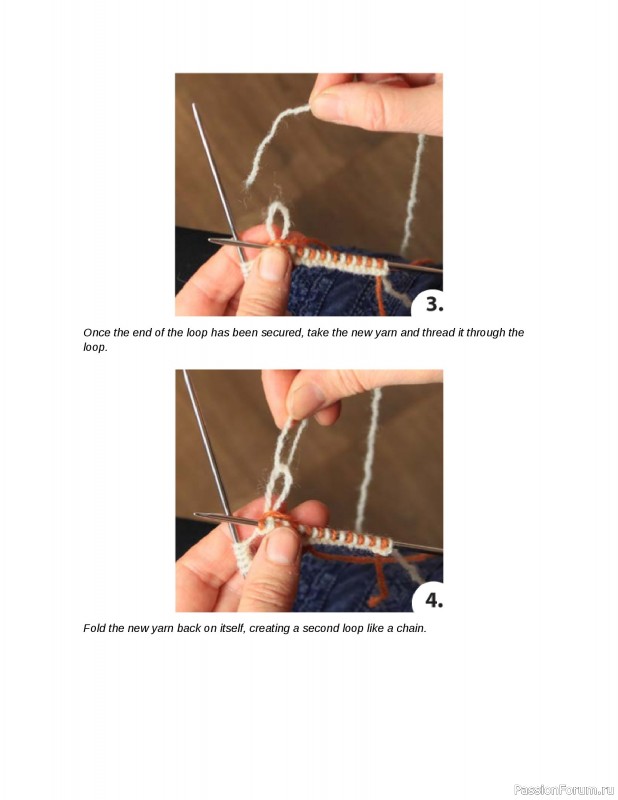 3.

Once the end of the loop has been secured, take the new yarn and thread it through the loop.

4.

Fold the new yarn back on itself, creating a second loop like a chain.

PassionForum.ru