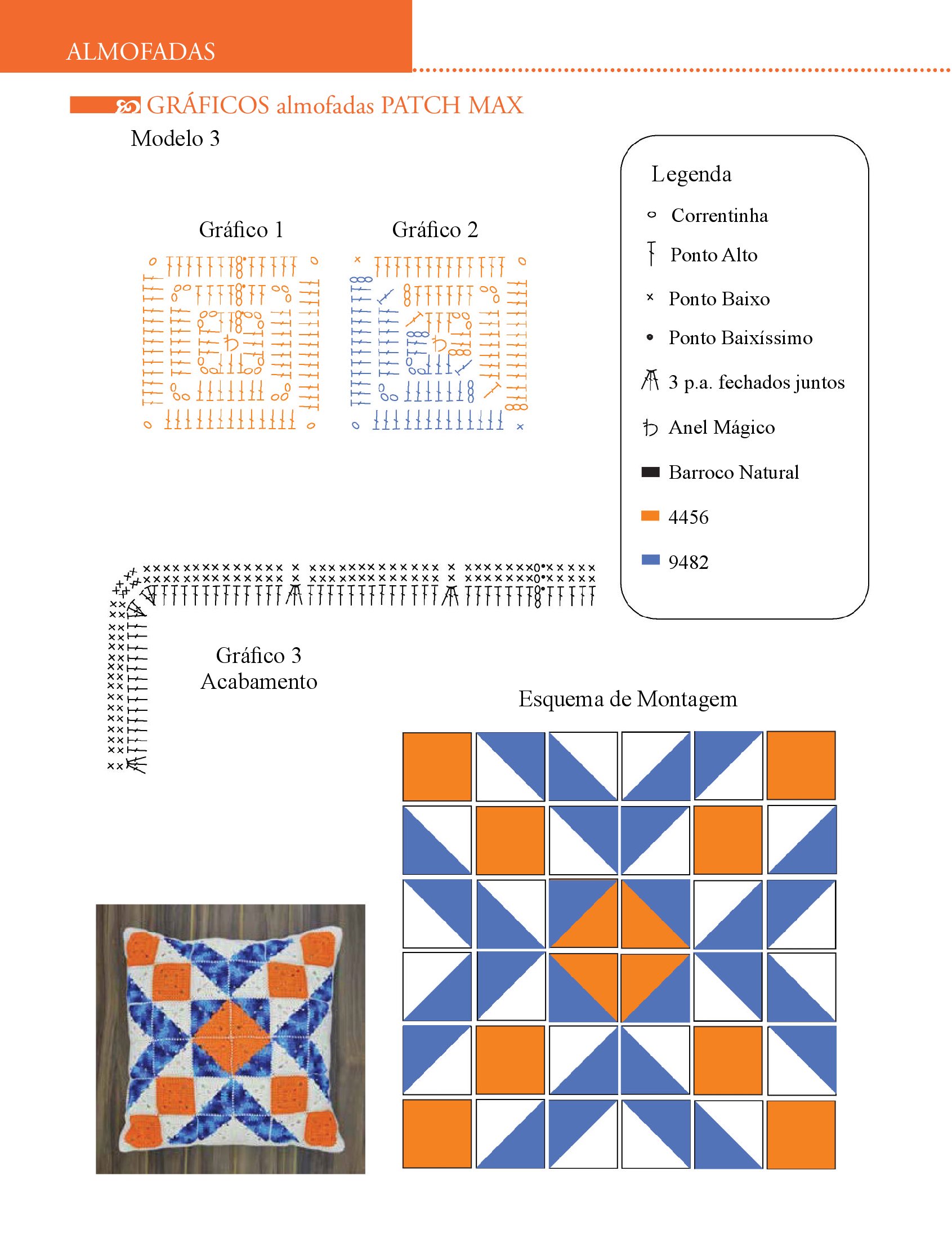 ALMOFADAS

GRÁFICOS almofadas PATCH MAX

Modelo 3

Gráfico 1

Gráfico 2

Legenda

Correntinha

Ponto Alto

Ponto Baixo

Ponto Baixíssimo

3 p.a. fechados juntos

Anel Mágico

Barroco Natural

4456

9482

Gráfico 3
Acabamento

Esquema de Montagem