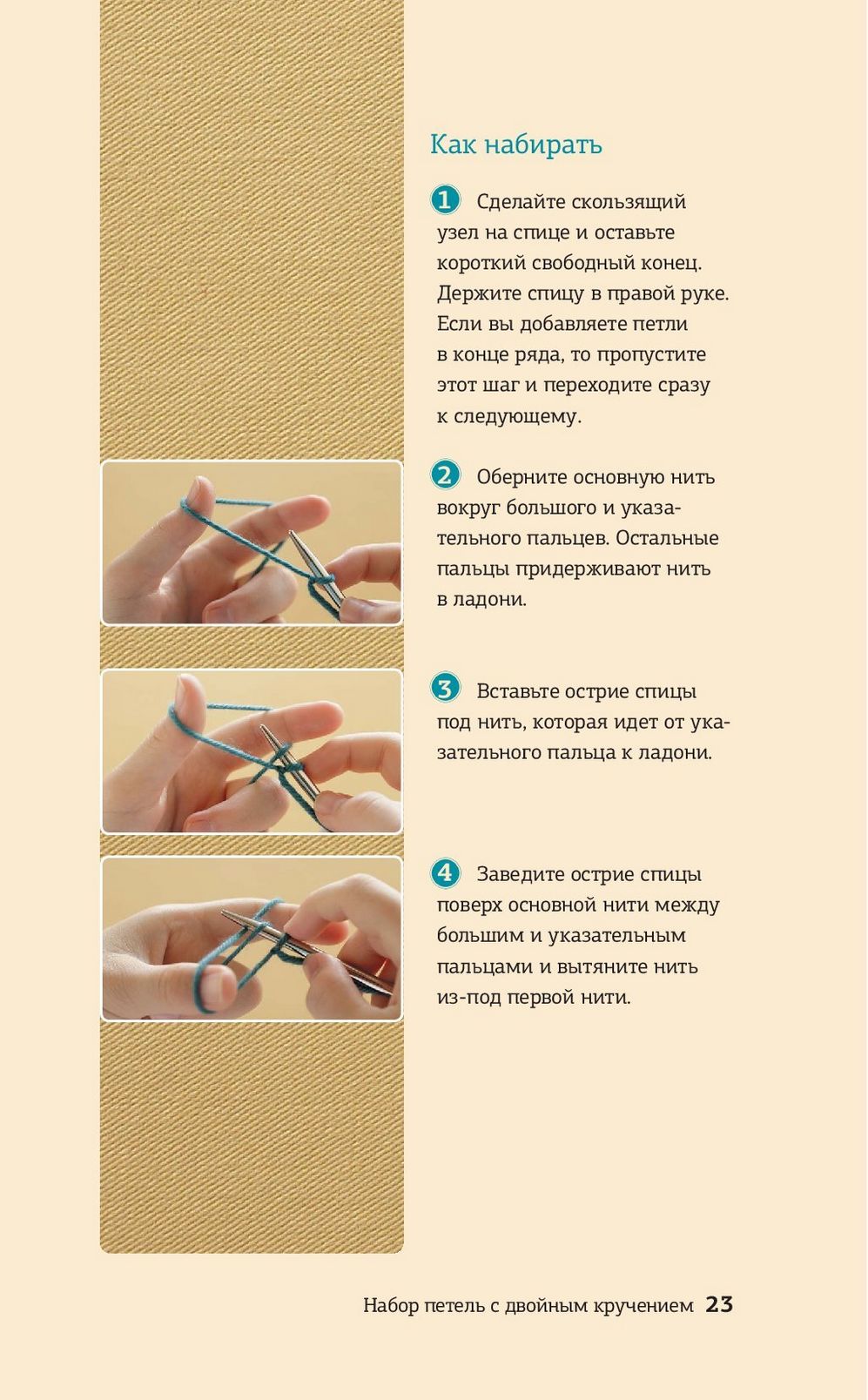 Как набирать

1 Сделайте скользящий узел на спице и оставьте короткий свободный конец. Держите спицу в правой руке. Если вы добавляете петли в конце ряда, то пропустите этот шаг и переходите сразу к следующему.

2 Оберните основную нить вокруг большого и указательного пальцев. Остальные пальцы придерживают нить в ладони.

3 Вставьте острие спицы под нить, которая идет от указательного пальца к ладони.

4 Заведите острие спицы поверх основной нити между большим и указательным пальцами и вытяните нить из-под первой нити.

Набор петель с двойным кручением 23