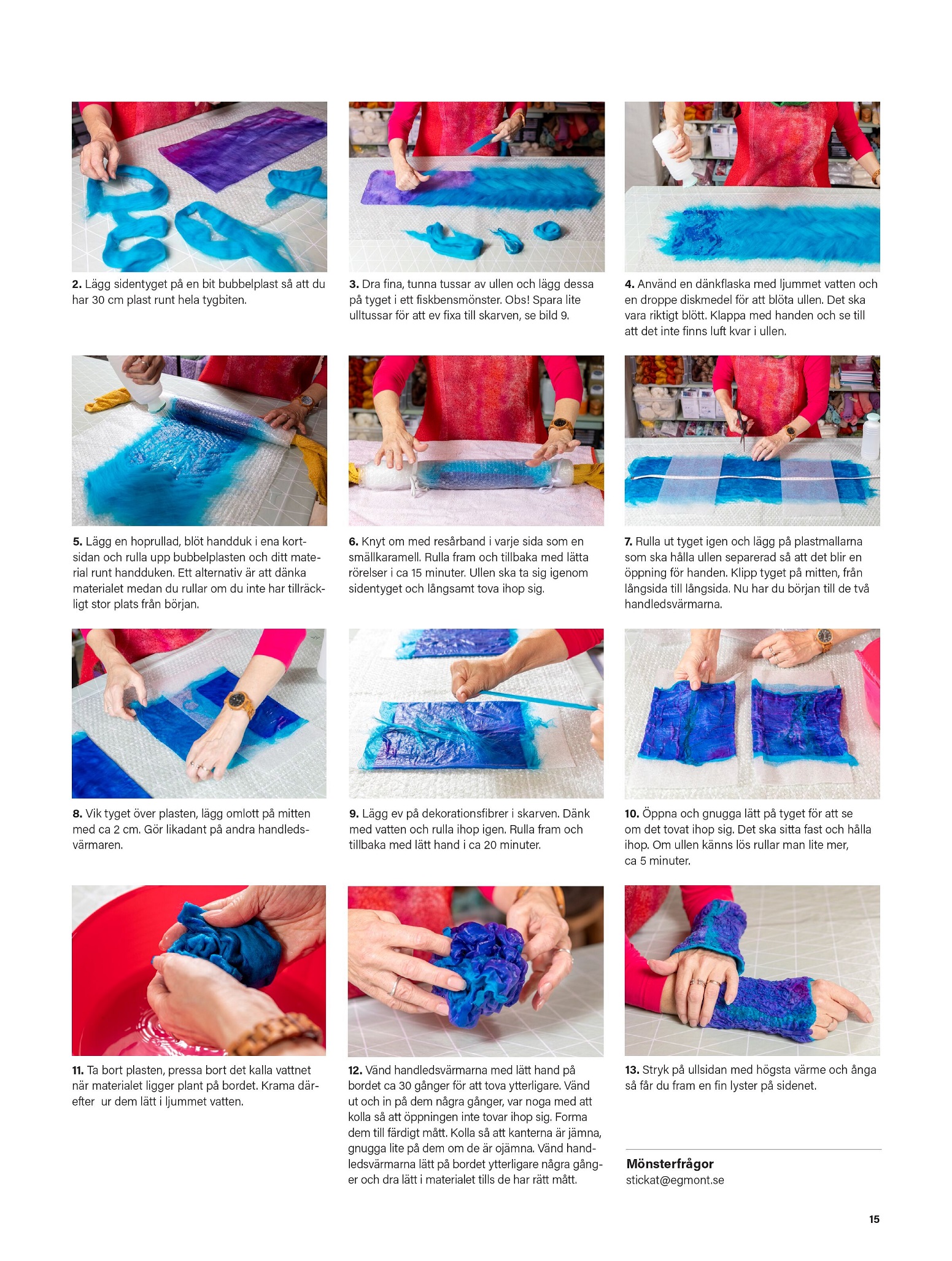 2. Lägg sidentyget på en bit bubbelplast så att du har 30 cm plast runt hela tygbiten.

3. Dra fina, tunna tussar av ullen och lägg dessa på tyget i ett fiskbensmönster. Obs! Spara lite ulltussar för att ev fixa till skarven, se bild 9.

4. Använd en dänkflaska med ljummet vatten och en droppe diskmedel för att blöta ullen. Det ska vara riktigt blött. Klappa med handen och se till att det inte finns luft kvar i ullen.

5. Lägg en hoprullad, blöt handduk i ena kortsidan och rulla upp bubbelplasten och ditt material runt handduken. Ett alternativ är att dänka materialet medan du rullar om du inte har tillräckligt stor plats från början.

6. Knyt om med resårband i varje sida som en smällkaramell. Rulla fram och tillbaka med lätta rörelser i ca 15 minuter. Ullen ska ta sig igenom sidentyget och långsamt tova ihop sig.

7. Rulla ut tyget igen och lägg på plastmallarna som ska hålla ullen separerad så att det blir en öppning för handen. Klipp tyget på mitten, från långsida till långsida. Nu har du början till de två handledsvärmarna.

8. Vik tyget över plasten, lägg omlott på mitten med ca 2 cm. Gör likadant på andra handledsvärmaren.

9. Lägg ev på dekorationsfibrer i skarven. Dänk med vatten och rulla ihop igen. Rulla fram och tillbaka med lätt hand i ca 20 minuter.

10. Öppna och gnugga lätt på tyget för att se om det tovat ihop sig. Det ska sitta fast och hålla ihop. Om ullen känns lös rullar man lite mer, ca 5 minuter.

11. Ta bort plasten, pressa bort det kalla vattnet när materialet ligger plant på bordet. Krama därefter ur dem lätt i ljummet vatten.

12. Vänd handledsvärmarna med lätt hand på bordet ca 30 gånger för att tova ytterligare. Vänd ut och in på dem några gånger, var noga med att kolla så att öppningen inte tovar ihop sig. Forma dem till färdigt mått. Kolla så att kanterna är jämna, gnugga lite på dem om de är ojämna. Vänd handledsvärmarna lätt på bordet ytterligare några gånger och dra lätt i materialet tills de har rätt mått.

13. Stryk på ullsidan med högsta värme och ånga så får du fram en fin lyster på sidenet.

Mönsterfrågor
stickat@egmont.se

15