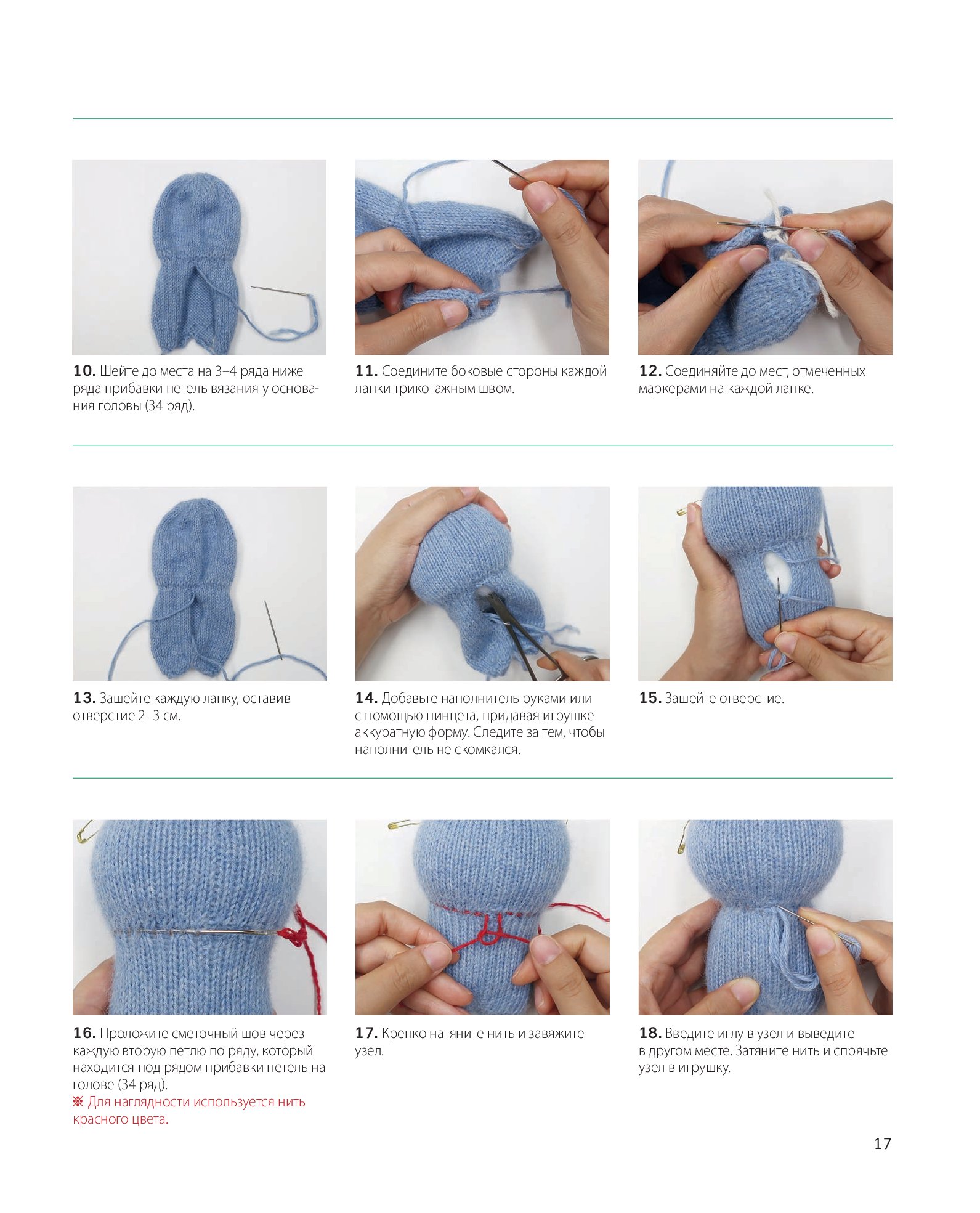 10. Шейте до места на 3–4 ряда ниже ряда прибавки петель вязания у основания головы (34 ряд).

11. Соедините боковые стороны каждой лапки трикотажным швом.

12. Соединяйте до мест, отмеченных маркерами на каждой лапке.

13. Зашейте каждую лапку, оставив отверстие 2–3 см.

14. Добавьте наполнитель руками или с помощью пинцета, придавая игрушке аккуратную форму. Следите за тем, чтобы наполнитель не скомкался.

15. Зашейте отверстие.

16. Проложите сметочный шов через каждую вторую петлю по ряду, который находится под рядом прибавки петель на голове (34 ряд).
※ Для наглядности используется нить красного цвета.

17. Крепко натяните нить и завяжите узел.

18. Введите иглу в узел и выведите в другом месте. Затяните нить и спрячьте узел в игрушку.

17