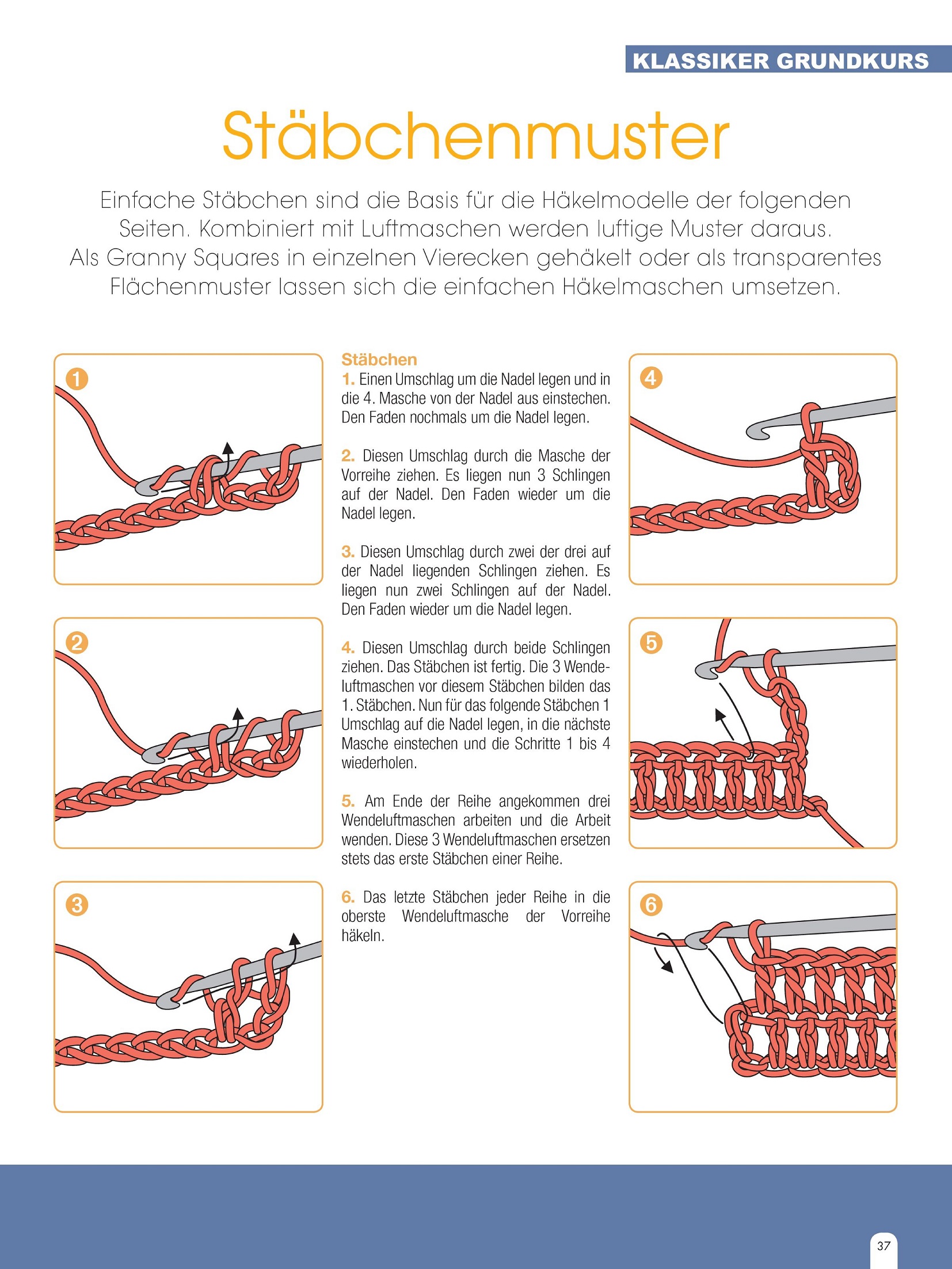 KLASSIKER GRUNDKURS

Stäbchenmuster

Einfache Stäbchen sind die Basis für die Häkelmodelle der folgenden Seiten. Kombiniert mit Luftmaschen werden luftige Muster daraus. Als Granny Squares in einzelnen Vierecken gehäkelt oder als transparentes Flächenmuster lassen sich die einfachen Häkelmaschen umsetzen.

1

2

3

Stäbchen

1. Einen Umschlag um die Nadel legen und in die 4. Masche von der Nadel aus einstechen. Den Faden nochmals um die Nadel legen.

2. Diesen Umschlag durch die Masche der Vorreihe ziehen. Es liegen nun 3 Schlingen auf der Nadel. Den Faden wieder um die Nadel legen.

3. Diesen Umschlag durch zwei der drei auf der Nadel liegenden Schlingen ziehen. Es liegen nun zwei Schlingen auf der Nadel. Den Faden wieder um die Nadel legen.

4. Diesen Umschlag durch beide Schlingen ziehen. Das Stäbchen ist fertig. Die 3 Wendeluftmaschen vor diesem Stäbchen bilden das 1. Stäbchen. Nun für das folgende Stäbchen 1 Umschlag auf die Nadel legen, in die nächste Masche einstechen und die Schritte 1 bis 4 wiederholen.

5. Am Ende der Reihe angekommen drei Wendeluftmaschen arbeiten und die Arbeit wenden. Diese 3 Wendeluftmaschen ersetzen stets das erste Stäbchen einer Reihe.

6. Das letzte Stäbchen jeder Reihe in die oberste Wendeluftmasche der Vorreihe häkeln.

4

5

6

37