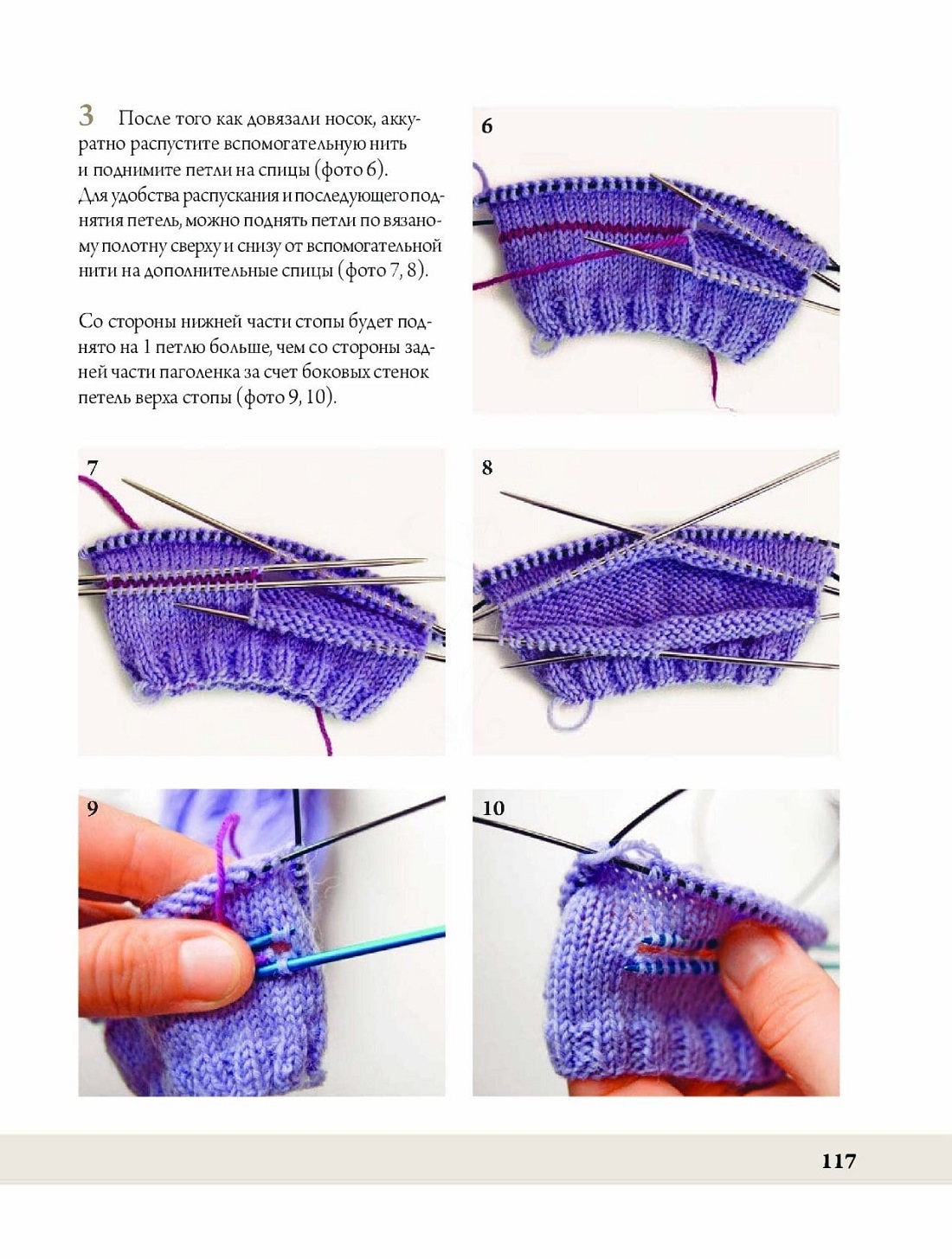 3 После того как довязали носок, аккуратно распустите вспомогательную нить и поднимите петли на спицы (фото 6). Для удобства распускания и последующего поднятия петель, можно поднять петли по вязаному полотну сверху и снизу от вспомогательной нити на дополнительные спицы (фото 7, 8).

Со стороны нижней части стопы будет поднято на 1 петлю больше, чем со стороны задней части паголенка за счет боковых стенок петель верха стопы (фото 9, 10).

6

7

8

9

10

117