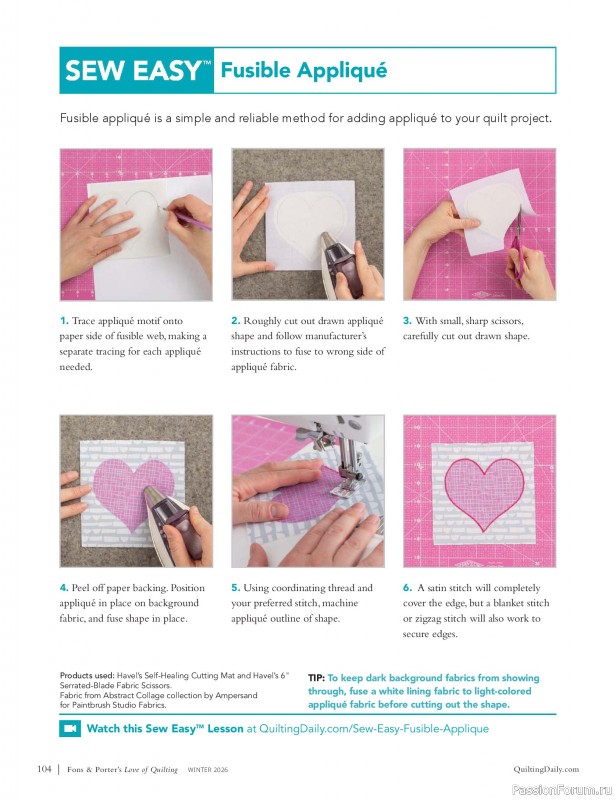 SEW EASY™ Fusible Appliqué

Fusible appliqué is a simple and reliable method for adding appliqué to your quilt project.

1. Trace appliqué motif onto paper side of fusible web, making a separate tracing for each appliqué needed.

2. Roughly cut out drawn appliqué shape and follow manufacturer's instructions to fuse to wrong side of appliqué fabric.

3. With small, sharp scissors, carefully cut out drawn shape.

4. Peel off paper backing. Position appliqué in place on background fabric, and fuse shape in place.

5. Using coordinating thread and your preferred stitch, machine appliqué outline of shape.

6. A satin stitch will completely cover the edge, but a blanket stitch or zigzag stitch will also work to secure edges.

Products used: Havel's Self-Healing Cutting Mat and Havel's 6" Serrated-Blade Fabric Scissors.
Fabric from Abstract Collage collection by Ampersand for Paintbrush Studio Fabrics.

TIP: To keep dark background fabrics from showing through, fuse a white lining fabric to light-colored appliqué fabric before cutting out the shape.

Watch this Sew Easy™ Lesson at QuiltingDaily.com/Sew-Easy-Fusible-Applique

104 | Fons & Porter's Love of Quilting WINTER 2026

QuiltingDaily.com

PassionForum.ru