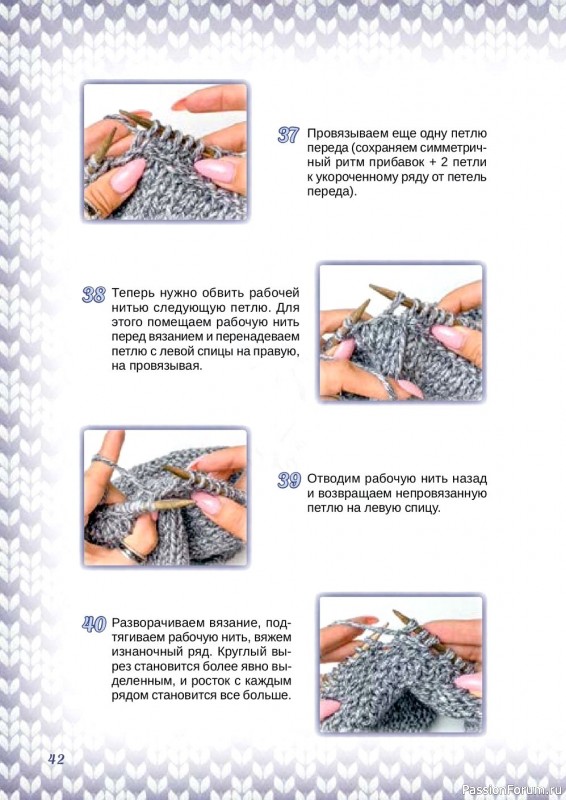 37 Провязываем еще одну петлю переда (сохраняем симметричный ритм прибавок + 2 петли к укороченному ряду от петель переда).

38 Теперь нужно обвить рабочей нитью следующую петлю. Для этого помещаем рабочую нить перед вязанием и перенадеваем петлю с левой спицы на правую, на провязывая.

39 Отводим рабочую нить назад и возвращаем непровязанную петлю на левую спицу.

40 Разворачиваем вязание, подтягиваем рабочую нить, вяжем изнаночный ряд. Круглый вырез становится более явно выделенным, и росток с каждым рядом становится все больше.

42

PassionForum.ru