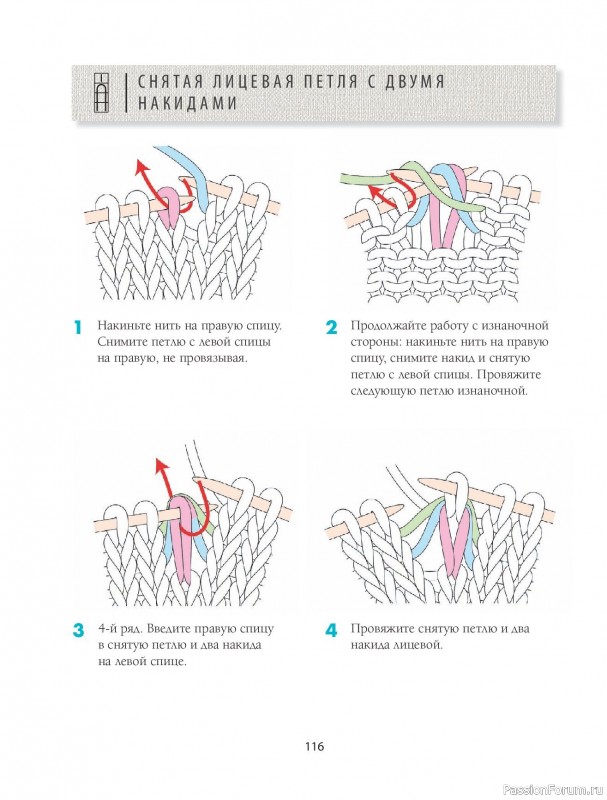 СНЯТАЯ ЛИЦЕВАЯ ПЕТЛЯ С ДВУМЯ НАКИДАМИ

1 Накиньте нить на правую спицу. Снимите петлю с левой спицы на правую, не провязывая.

2 Продолжайте работу с изнаночной стороны: накиньте нить на правую спицу, снимите накид и снятую петлю с левой спицы. Провяжите следующую петлю изнаночной.

3 4-й ряд. Введите правую спицу в снятую петлю и два накида на левой спице.

4 Провяжите снятую петлю и два накида лицевой.

116

PassionForum.ru