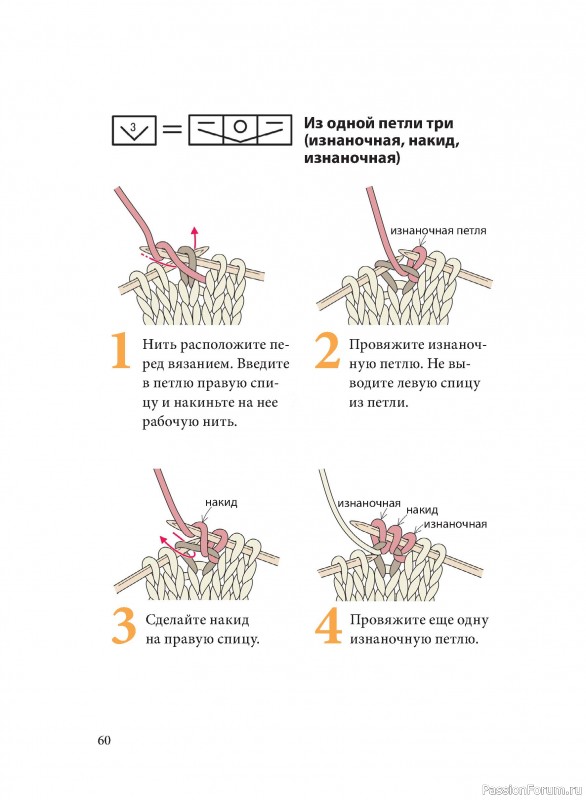 3 =

Из одной петли три (изнаночная, накид, изнаночная)

изнаночная петля

1 Нить расположите перед вязанием. Введите в петлю правую спицу и накиньте на нее рабочую нить.

2 Провяжите изнаночную петлю. Не выводите левую спицу из петли.

накид

изнаночная

накид

изнаночная

3 Сделайте накид на правую спицу.

4 Провяжите еще одну изнаночную петлю.

60

PassionForum.ru