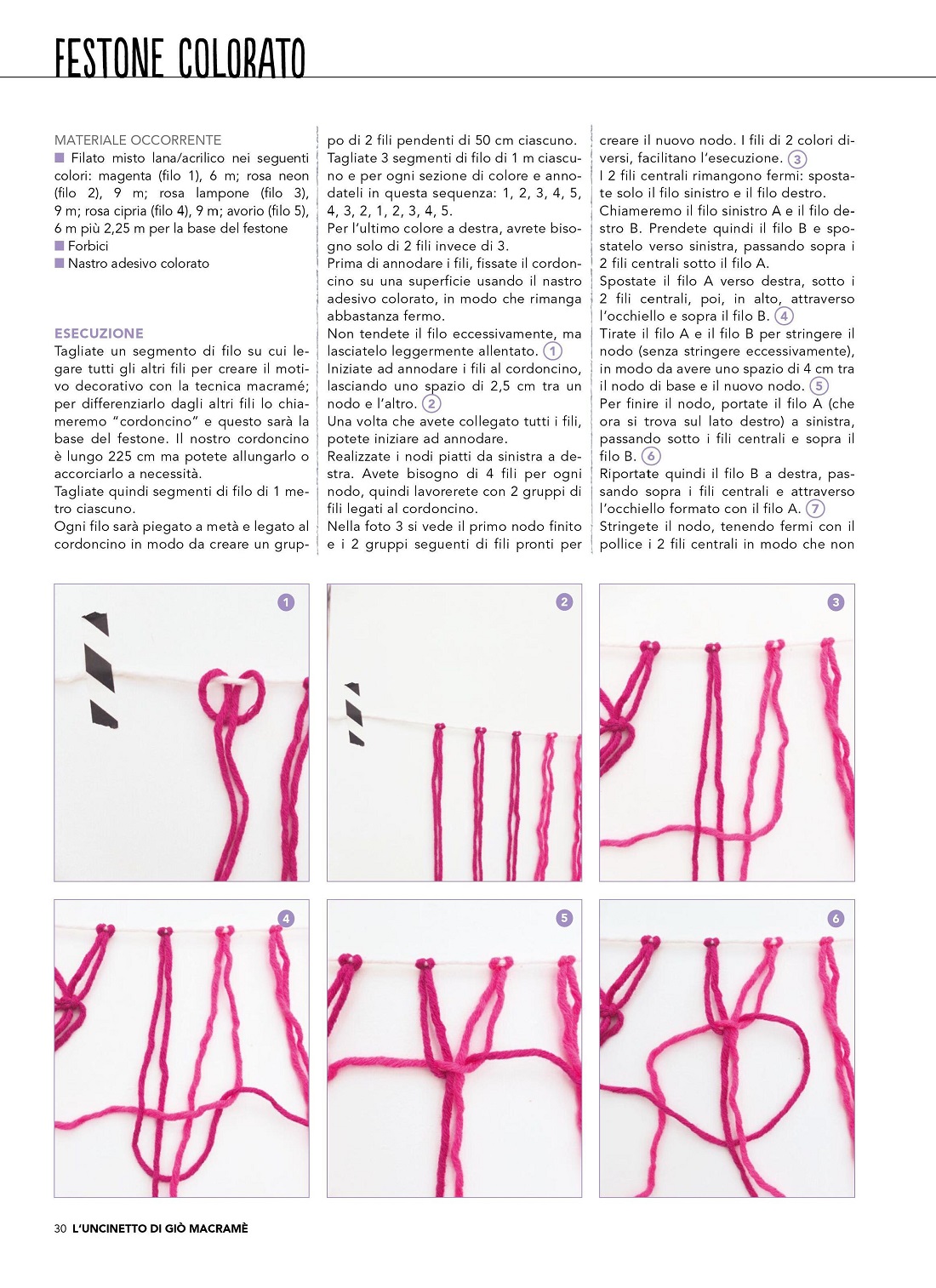 FESTONE COLORATO

MATERIALE OCCORRENTE
■ Filato misto lana/acrilico nei seguenti colori: magenta (filo 1), 6 m; rosa neon (filo 2), 9 m; rosa lampone (filo 3), 9 m; rosa cipria (filo 4), 9 m; avorio (filo 5), 6 m più 2,25 m per la base del festone
■ Forbici
■ Nastro adesivo colorato

ESECUZIONE
Tagliate un segmento di filo su cui legare tutti gli altri fili per creare il motivo decorativo con la tecnica macramé; per differenziarlo dagli altri fili lo chiameremo "cordoncino" e questo sarà la base del festone. Il nostro cordoncino è lungo 225 cm ma potete allungarlo o accorciarlo a necessità.
Tagliate quindi segmenti di filo di 1 metro ciascuno.
Ogni filo sarà piegato a metà e legato al cordoncino in modo da creare un gruppo di 2 fili pendenti di 50 cm ciascuno.
Tagliate 3 segmenti di filo di 1 m ciascuno e per ogni sezione di colore e annodateli in questa sequenza: 1, 2, 3, 4, 5, 4, 3, 2, 1, 2, 3, 4, 5.
Per l'ultimo colore a destra, avrete bisogno solo di 2 fili invece di 3.
Prima di annodare i fili, fissate il cordoncino su una superficie usando il nastro adesivo colorato, in modo che rimanga abbastanza fermo.
Non tendete il filo eccessivamente, ma lasciatelo leggermente allentato. 1
Iniziate ad annodare i fili al cordoncino, lasciando uno spazio di 2,5 cm tra un nodo e l'altro. 2
Una volta che avete collegato tutti i fili, potete iniziare ad annodare.
Realizzate i nodi piatti da sinistra a destra. Avete bisogno di 4 fili per ogni nodo, quindi lavorerete con 2 gruppi di fili legati al cordoncino.
Nella foto 3 si vede il primo nodo finito e i 2 gruppi seguenti di fili pronti per creare il nuovo nodo. I fili di 2 colori diversi, facilitano l'esecuzione. 3
I 2 fili centrali rimangono fermi: spostate solo il filo sinistro e il filo destro.
Chiameremo il filo sinistro A e il filo destro B. Prendete quindi il filo B e spostatelo verso sinistra, passando sopra i 2 fili centrali sotto il filo A.
Spostate il filo A verso destra, sotto i 2 fili centrali, poi, in alto, attraverso l'occhiello e sopra il filo B. 4
Tirate il filo A e il filo B per stringere il nodo (senza stringere eccessivamente), in modo da avere uno spazio di 4 cm tra il nodo di base e il nuovo nodo. 5
Per finire il nodo, portate il filo A (che ora si trova sul lato destro) a sinistra, passando sotto i fili centrali e sopra il filo B. 6
Riportate quindi il filo B a destra, passando sopra i fili centrali e attraverso l'occhiello formato con il filo A. 7
Stringete il nodo, tenendo fermi con il pollice i 2 fili centrali in modo che non

1
2
3
4
5
6

30 L'UNCINETTO DI GIÒ MACRAMÈ