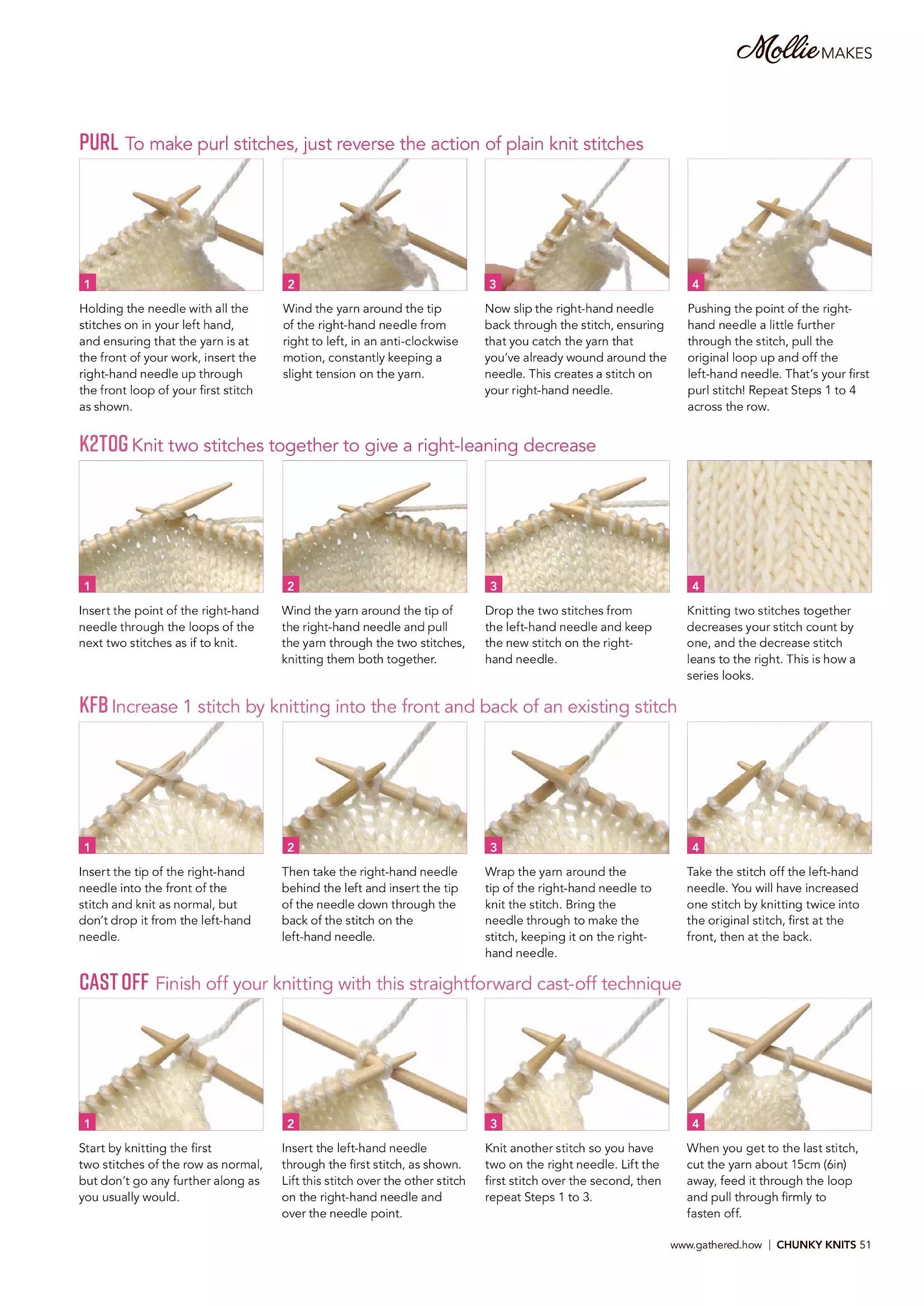 Mollie MAKES

PURL To make purl stitches, just reverse the action of plain knit stitches

1

Holding the needle with all the stitches on in your left hand, and ensuring that the yarn is at the front of your work, insert the right-hand needle up through the front loop of your first stitch as shown.

2

Wind the yarn around the tip of the right-hand needle from right to left, in an anti-clockwise motion, constantly keeping a slight tension on the yarn.

3

Now slip the right-hand needle back through the stitch, ensuring that you catch the yarn that you've already wound around the needle. This creates a stitch on your right-hand needle.

4

Pushing the point of the right-hand needle a little further through the stitch, pull the original loop up and off the left-hand needle. That's your first purl stitch! Repeat Steps 1 to 4 across the row.

K2TOG Knit two stitches together to give a right-leaning decrease

1

Insert the point of the right-hand needle through the loops of the next two stitches as if to knit.

2

Wind the yarn around the tip of the right-hand needle and pull the yarn through the two stitches, knitting them both together.

3

Drop the two stitches from the left-hand needle and keep the new stitch on the right-hand needle.

4

Knitting two stitches together decreases your stitch count by one, and the decrease stitch leans to the right. This is how a series looks.

KFB Increase 1 stitch by knitting into the front and back of an existing stitch

1

Insert the tip of the right-hand needle into the front of the stitch and knit as normal, but don't drop it from the left-hand needle.

2

Then take the right-hand needle behind the left and insert the tip of the needle down through the back of the stitch on the left-hand needle.

3

Wrap the yarn around the tip of the right-hand needle to knit the stitch. Bring the needle through to make the stitch, keeping it on the right-hand needle.

4

Take the stitch off the left-hand needle. You will have increased one stitch by knitting twice into the original stitch, first at the front, then at the back.

CAST OFF Finish off your knitting with this straightforward cast-off technique

1

Start by knitting the first two stitches of the row as normal, but don't go any further along as you usually would.

2

Insert the left-hand needle through the first stitch, as shown. Lift this stitch over the other stitch on the right-hand needle and over the needle point.

3

Knit another stitch so you have two on the right needle. Lift the first stitch over the second, then repeat Steps 1 to 3.

4

When you get to the last stitch, cut the yarn about 15cm (6in) away, feed it through the loop and pull through firmly to fasten off.

www.gathered.how | CHUNKY KNITS 51