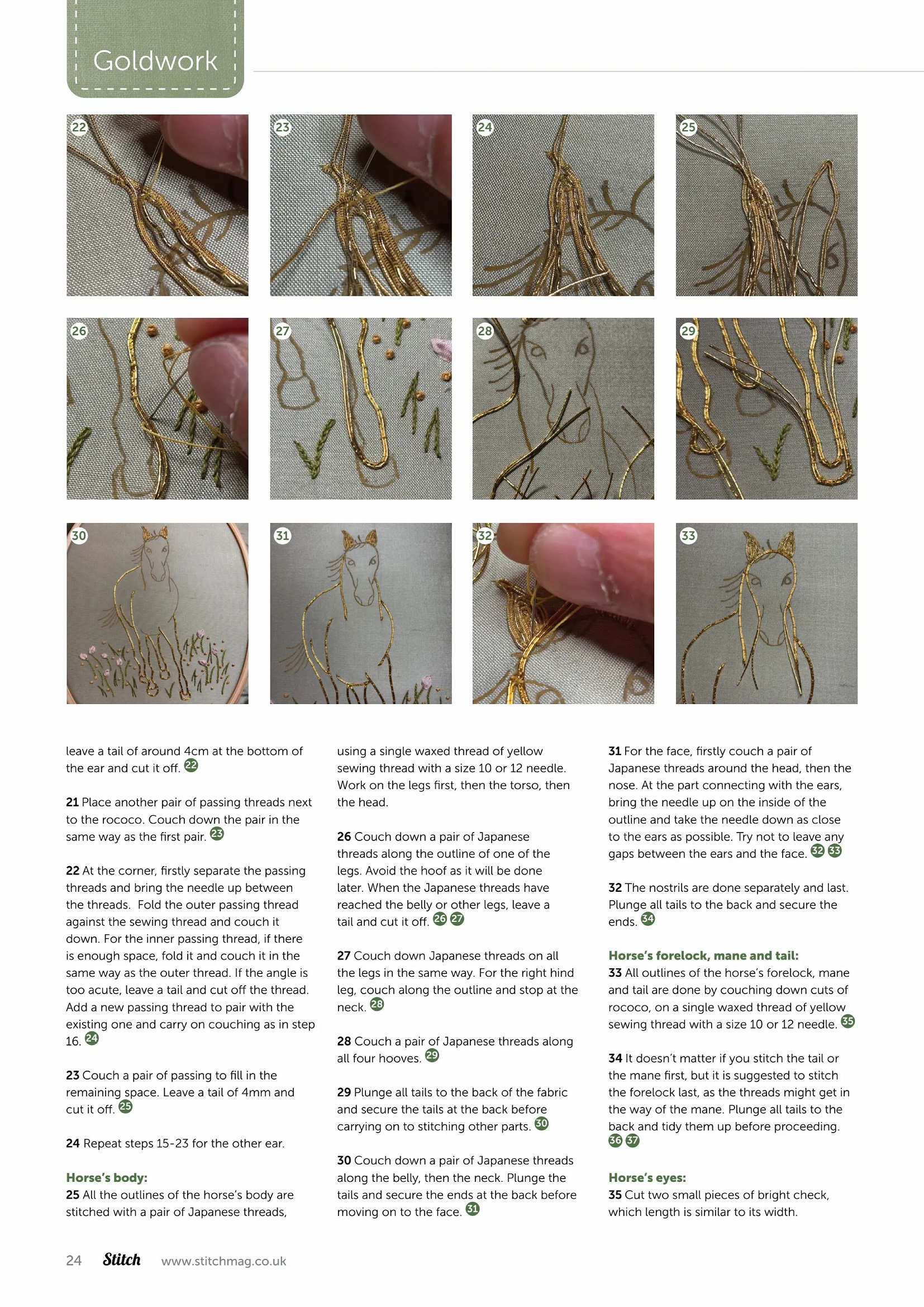 Goldwork

22

23

24

25

26

27

28

29

30

31

32

33

leave a tail of around 4cm at the bottom of the ear and cut it off. 22

21 Place another pair of passing threads next to the rococo. Couch down the pair in the same way as the first pair. 23

22 At the corner, firstly separate the passing threads and bring the needle up between the threads. Fold the outer passing thread against the sewing thread and couch it down. For the inner passing thread, if there is enough space, fold it and couch it in the same way as the outer thread. If the angle is too acute, leave a tail and cut off the thread. Add a new passing thread to pair with the existing one and carry on couching as in step 16. 24

23 Couch a pair of passing to fill in the remaining space. Leave a tail of 4mm and cut it off. 25

24 Repeat steps 15-23 for the other ear.

Horse's body:
25 All the outlines of the horse's body are stitched with a pair of Japanese threads, using a single waxed thread of yellow sewing thread with a size 10 or 12 needle. Work on the legs first, then the torso, then the head.

26 Couch down a pair of Japanese threads along the outline of one of the legs. Avoid the hoof as it will be done later. When the Japanese threads have reached the belly or other legs, leave a tail and cut it off. 26 27

27 Couch down Japanese threads on all the legs in the same way. For the right hind leg, couch along the outline and stop at the neck. 28

28 Couch a pair of Japanese threads along all four hooves. 29

29 Plunge all tails to the back of the fabric and secure the tails at the back before carrying on to stitching other parts. 30

30 Couch down a pair of Japanese threads along the belly, then the neck. Plunge the tails and secure the ends at the back before moving on to the face. 31

31 For the face, firstly couch a pair of Japanese threads around the head, then the nose. At the part connecting with the ears, bring the needle up on the inside of the outline and take the needle down as close to the ears as possible. Try not to leave any gaps between the ears and the face. 32 33

32 The nostrils are done separately and last. Plunge all tails to the back and secure the ends. 34

Horse's forelock, mane and tail:
33 All outlines of the horse's forelock, mane and tail are done by couching down cuts of rococo, on a single waxed thread of yellow sewing thread with a size 10 or 12 needle. 35

34 It doesn't matter if you stitch the tail or the mane first, but it is suggested to stitch the forelock last, as the threads might get in the way of the mane. Plunge all tails to the back and tidy them up before proceeding. 36 37

Horse's eyes:
35 Cut two small pieces of bright check, which length is similar to its width.

24 Stitch www.stitchmag.co.uk