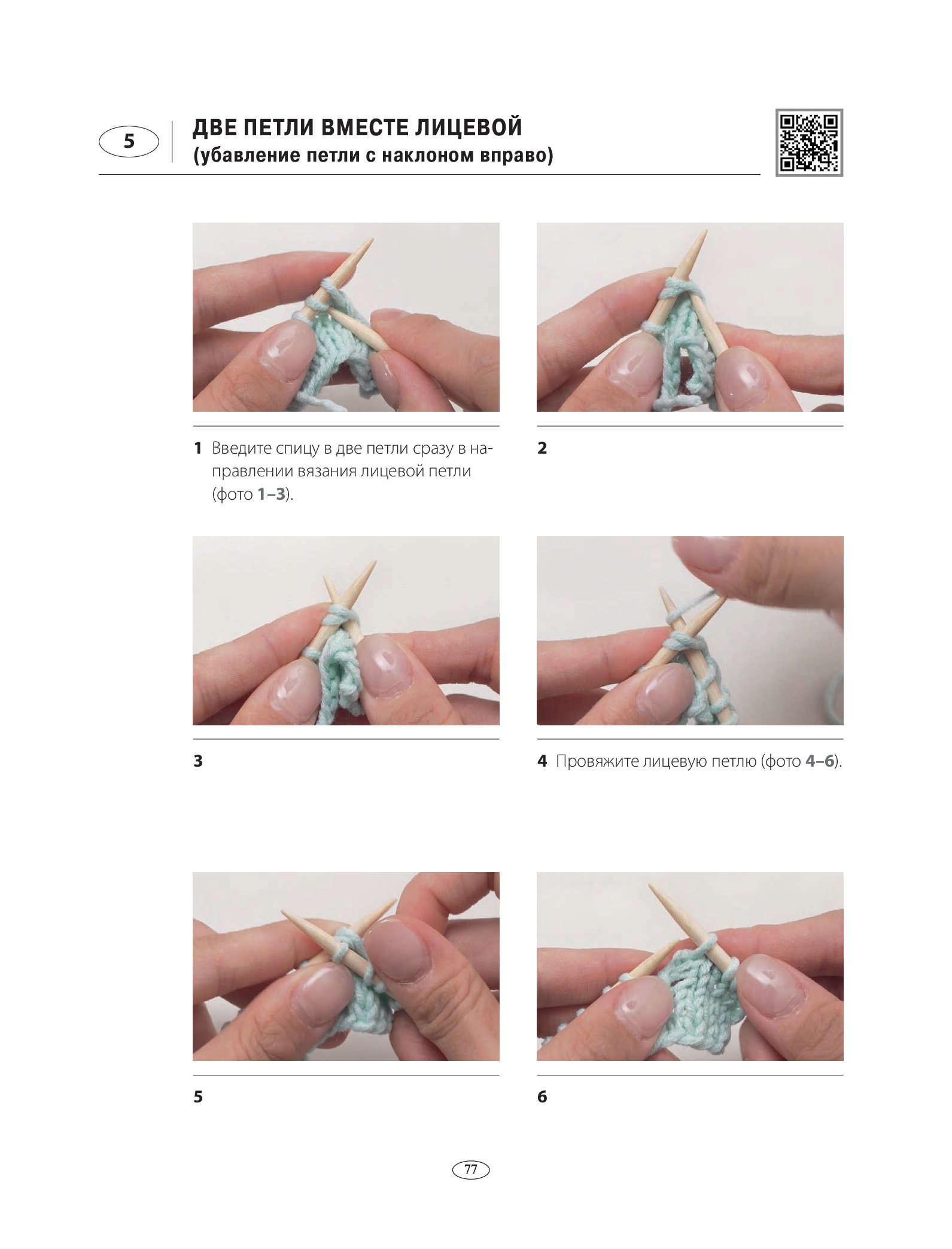 5

ДВЕ ПЕТЛИ ВМЕСТЕ ЛИЦЕВОЙ
(убавление петли с наклоном вправо)

1 Введите спицу в две петли сразу в направлении вязания лицевой петли (фото 1–3).

2

3

4 Провяжите лицевую петлю (фото 4–6).

5

6

77