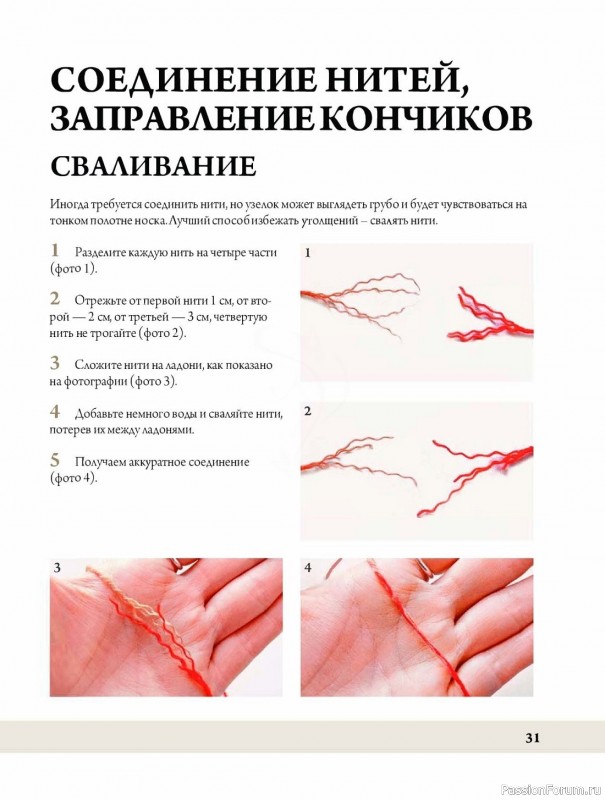 СОЕДИНЕНИЕ НИТЕЙ, ЗАПРАВЛЕНИЕ КОНЧИКОВ

СВАЛИВАНИЕ

Иногда требуется соединить нити, но узелок может выглядеть грубо и будет чувствоваться на тонком полотне носка. Лучший способ избежать утолщений – свалять нити.

1 Разделите каждую нить на четыре части (фото 1).

2 Отрежьте от первой нити 1 см, от второй — 2 см, от третьей — 3 см, четвертую нить не трогайте (фото 2).

3 Сложите нити на ладони, как показано на фотографии (фото 3).

4 Добавьте немного воды и сваляйте нити, потерев их между ладонями.

5 Получаем аккуратное соединение (фото 4).

1

2

3

4

31

PassionForum.ru