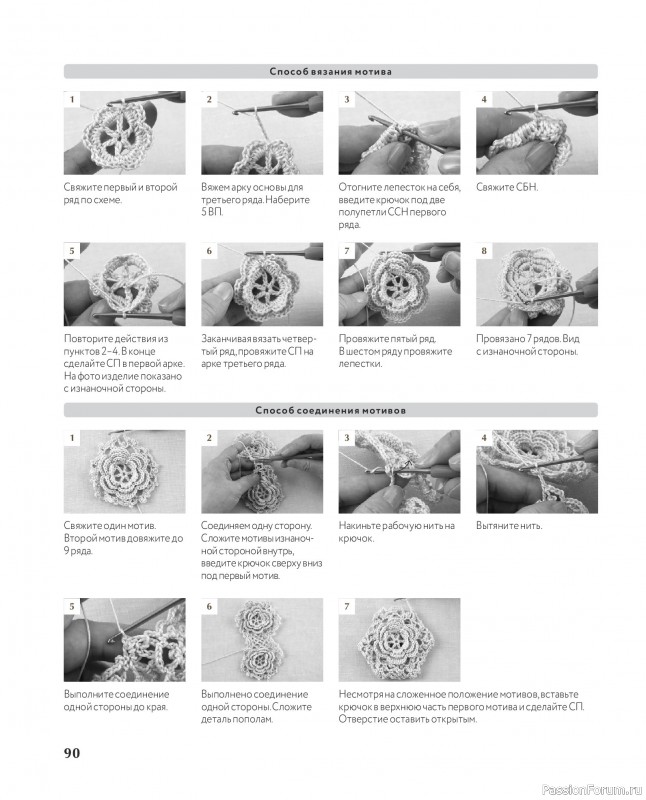 Способ вязания мотива

1
Свяжите первый и второй ряд по схеме.

2
Вяжем арку основы для третьего ряда. Наберите 5 ВП.

3
Отогните лепесток на себя, введите крючок под две полупетли ССН первого ряда.

4
Свяжите СБН.

5
Повторите действия из пунктов 2–4. В конце сделайте СП в первой арке. На фото изделие показано с изнаночной стороны.

6
Заканчивая вязать четвертый ряд, провяжите СП на арке третьего ряда.

7
Провяжите пятый ряд. В шестом ряду провяжите лепестки.

8
Провязано 7 рядов. Вид с изнаночной стороны.

Способ соединения мотивов

1
Свяжите один мотив. Второй мотив довяжите до 9 ряда.

2
Соединяем одну сторону. Сложите мотивы изнаночной стороной внутрь, введите крючок сверху вниз под первый мотив.

3
Накиньте рабочую нить на крючок.

4
Вытяните нить.

5
Выполните соединение одной стороны до края.

6
Выполнено соединение одной стороны. Сложите деталь пополам.

7
Несмотря на сложенное положение мотивов, вставьте крючок в верхнюю часть первого мотива и сделайте СП. Отверстие оставить открытым.

90

PassionForum.ru