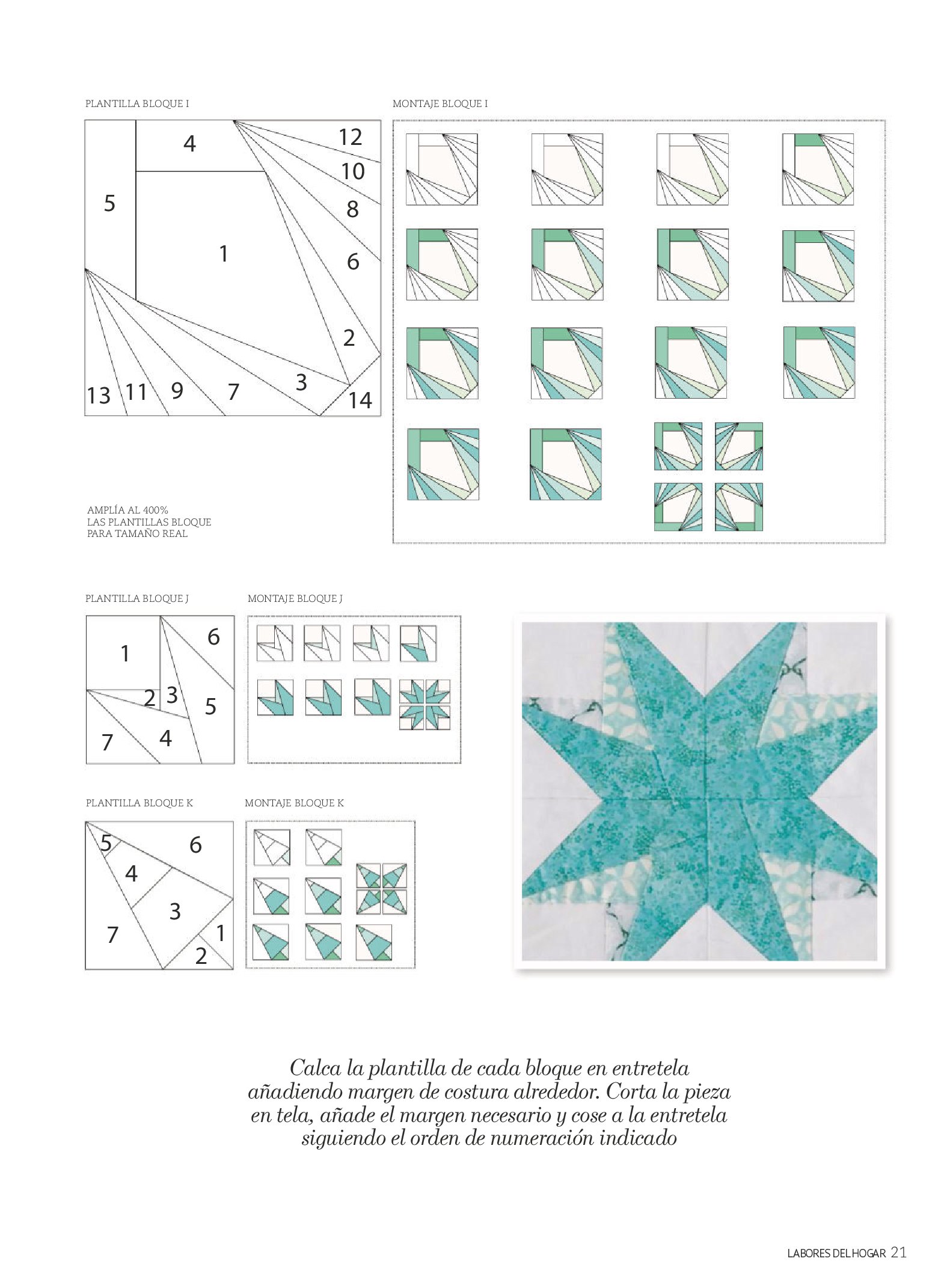 PLANTILLA BLOQUE I

4
12
10
5
8
1
6
2
3
13 11 9 7
14

AMPLÍA AL 400%
LAS PLANTILLAS BLOQUE
PARA TAMAÑO REAL

MONTAJE BLOQUE I

PLANTILLA BLOQUE J

1
6
2 3
5
7
4

MONTAJE BLOQUE J

PLANTILLA BLOQUE K

5
6
4
3
7
1
2

MONTAJE BLOQUE K

Calca la plantilla de cada bloque en entretela añadiendo margen de costura alrededor. Corta la pieza en tela, añade el margen necesario y cose a la entretela siguiendo el orden de numeración indicado

LABORES DEL HOGAR 21