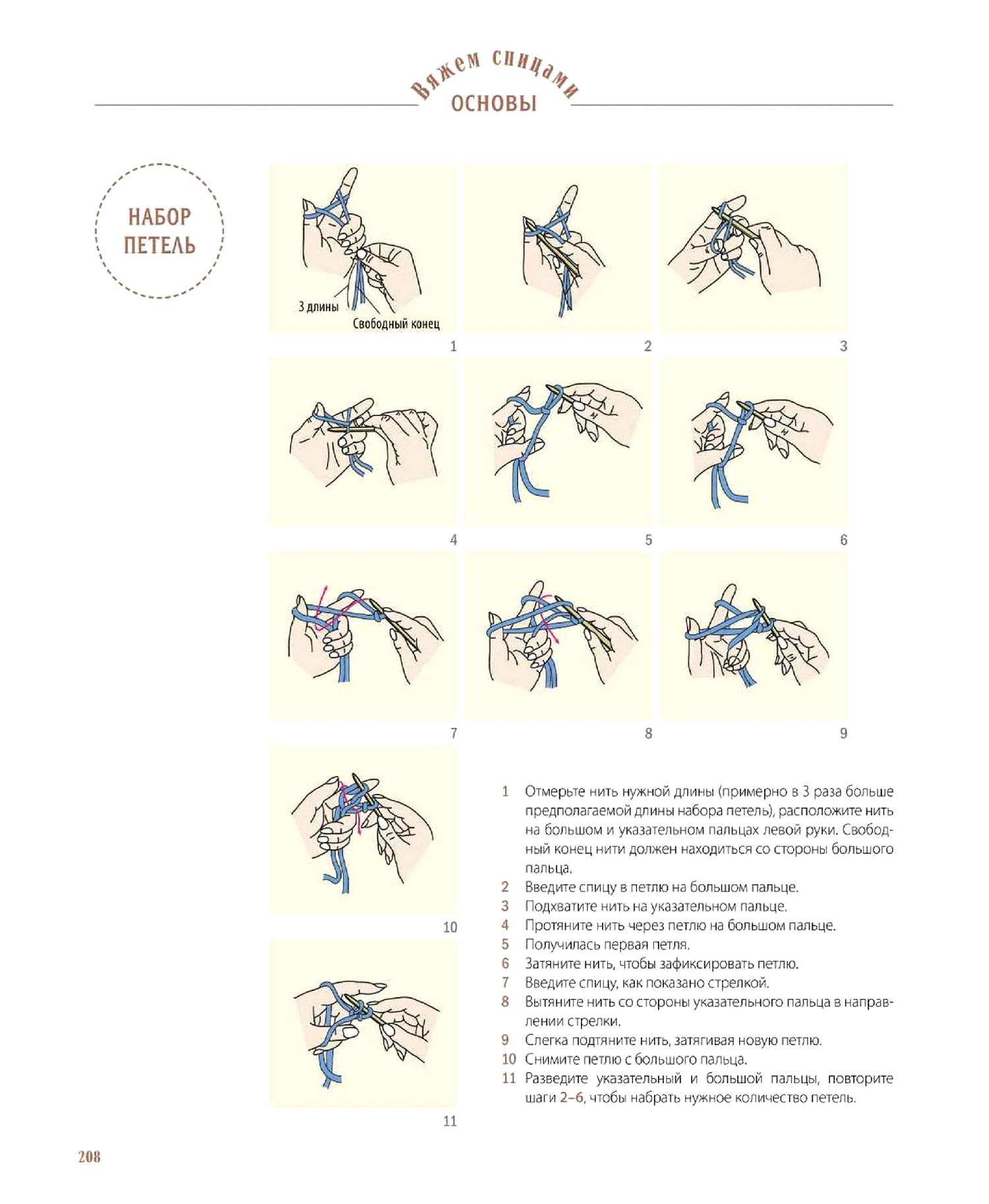 Вяжем спицами
ОСНОВЫ

НАБОР ПЕТЕЛЬ

3 длины
Свободный конец

1

2

3

4

5

6

7

8

9

10

11

1 Отмерьте нить нужной длины (примерно в 3 раза больше предполагаемой длины набора петель), расположите нить на большом и указательном пальцах левой руки. Свободный конец нити должен находиться со стороны большого пальца.
2 Введите спицу в петлю на большом пальце.
3 Подхватите нить на указательном пальце.
4 Протяните нить через петлю на большом пальце.
5 Получилась первая петля.
6 Затяните нить, чтобы зафиксировать петлю.
7 Введите спицу, как показано стрелкой.
8 Вытяните нить со стороны указательного пальца в направлении стрелки.
9 Слегка подтяните нить, затягивая новую петлю.
10 Снимите петлю с большого пальца.
11 Разведите указательный и большой пальцы, повторите шаги 2–6, чтобы набрать нужное количество петель.

208