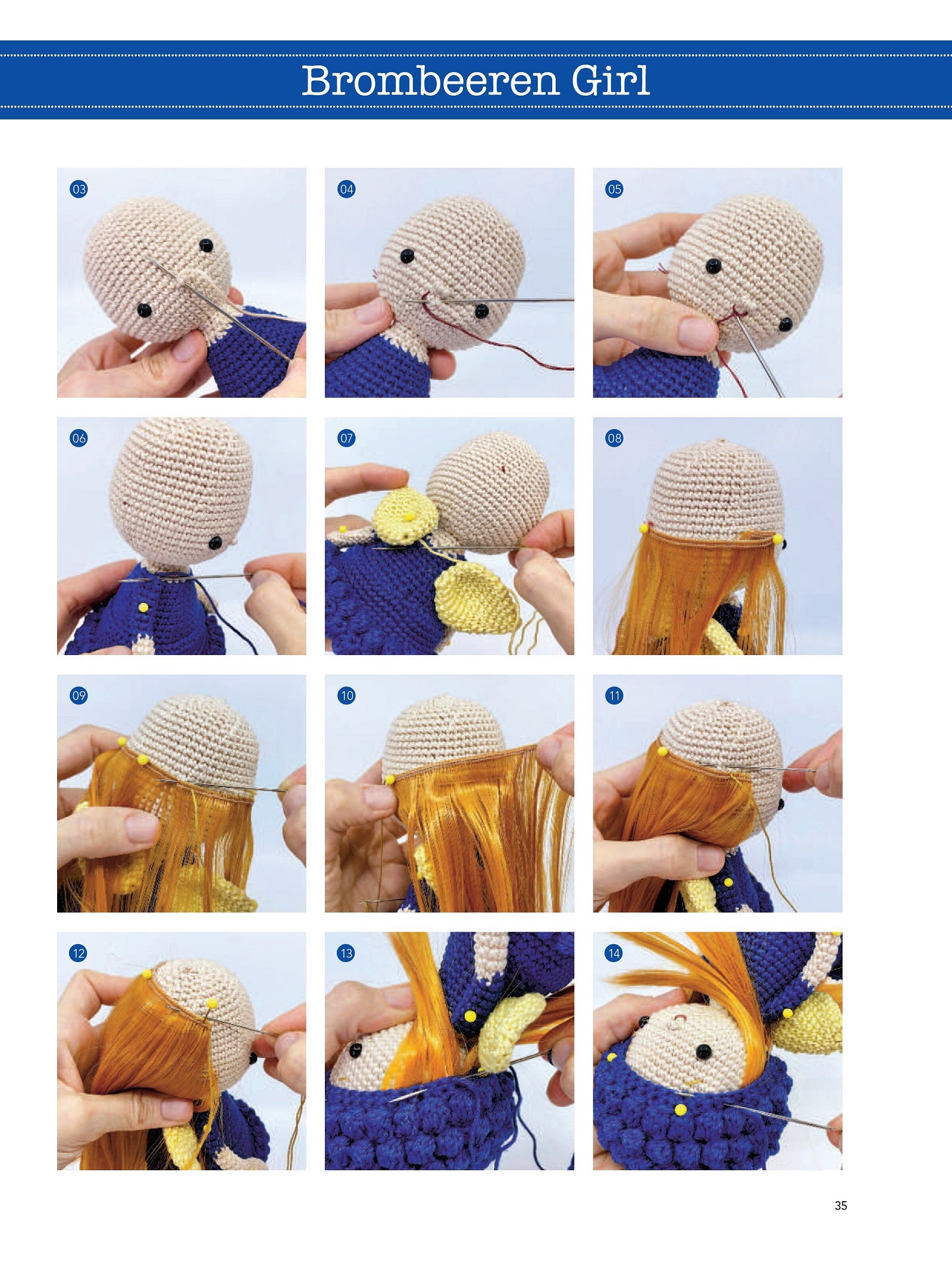 Brombeeren Girl

03

04

05

06

07

08

09

10

11

12

13

14

35