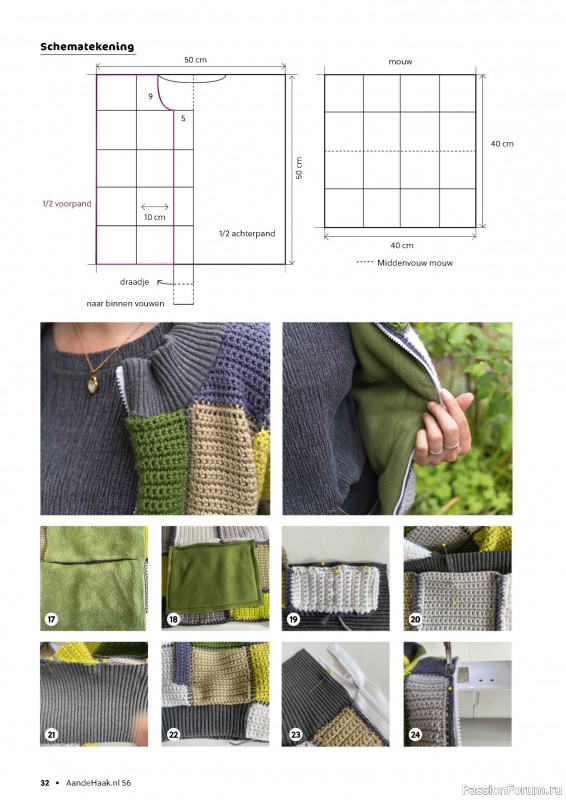 Schematekening

50 cm

9

5

1/2 voorpand

10 cm

50 cm

1/2 achterpand

draadje

naar binnen vouwen

mouw

40 cm

40 cm

Middenvouw mouw

17

18

19

20

21

22

23

24

32 • AandeHaak.nl 56

PassionForum.ru