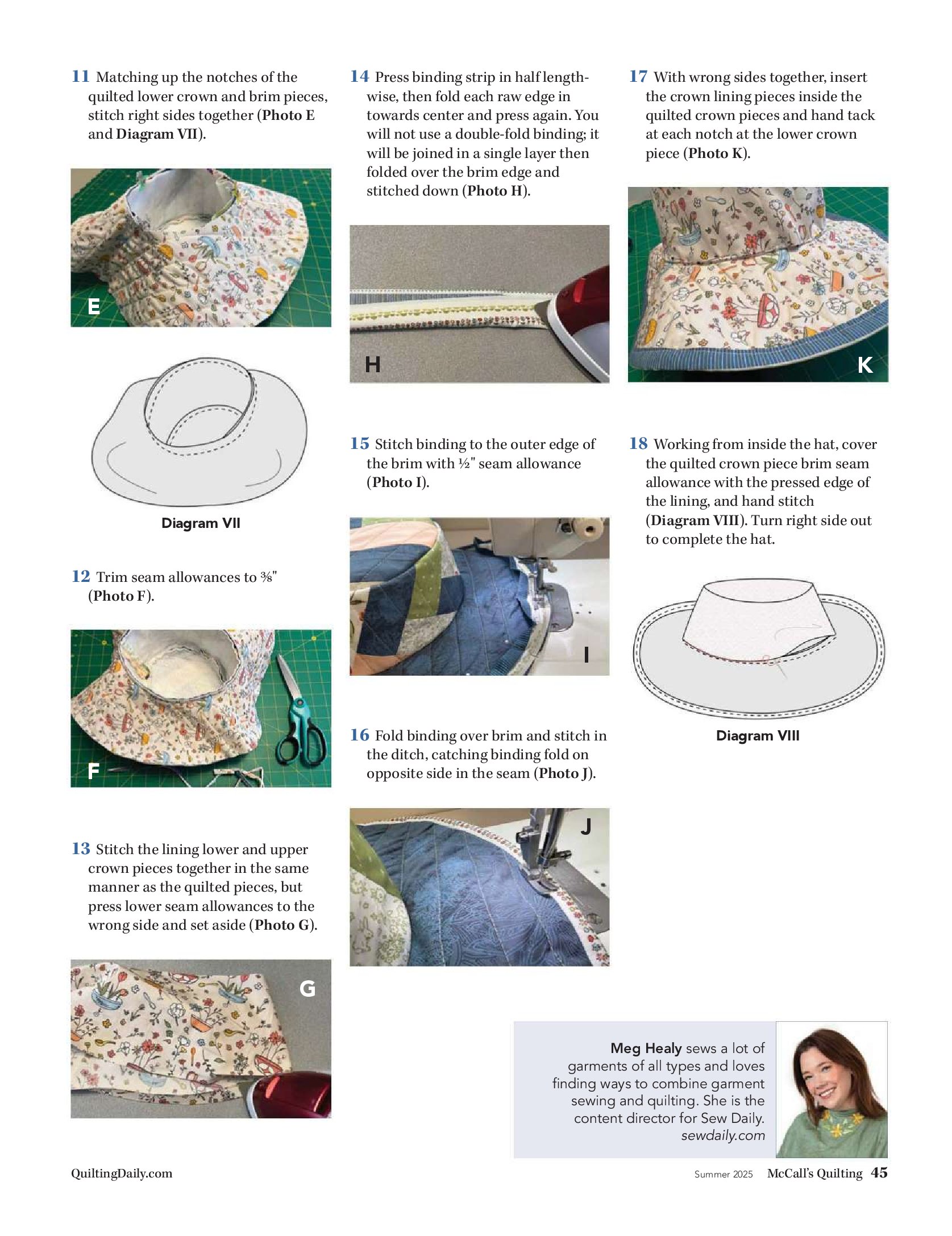 11 Matching up the notches of the quilted lower crown and brim pieces, stitch right sides together (Photo E and Diagram VII).

E

Diagram VII

12 Trim seam allowances to ⅜" (Photo F).

F

13 Stitch the lining lower and upper crown pieces together in the same manner as the quilted pieces, but press lower seam allowances to the wrong side and set aside (Photo G).

G

14 Press binding strip in half lengthwise, then fold each raw edge in towards center and press again. You will not use a double-fold binding; it will be joined in a single layer then folded over the brim edge and stitched down (Photo H).

H

15 Stitch binding to the outer edge of the brim with ½" seam allowance (Photo I).

I

16 Fold binding over brim and stitch in the ditch, catching binding fold on opposite side in the seam (Photo J).

J

17 With wrong sides together, insert the crown lining pieces inside the quilted crown pieces and hand tack at each notch at the lower crown piece (Photo K).

K

18 Working from inside the hat, cover the quilted crown piece brim seam allowance with the pressed edge of the lining, and hand stitch (Diagram VIII). Turn right side out to complete the hat.

Diagram VIII

Meg Healy sews a lot of garments of all types and loves finding ways to combine garment sewing and quilting. She is the content director for Sew Daily. sewdaily.com

QuiltingDaily.com

Summer 2025 McCall's Quilting 45