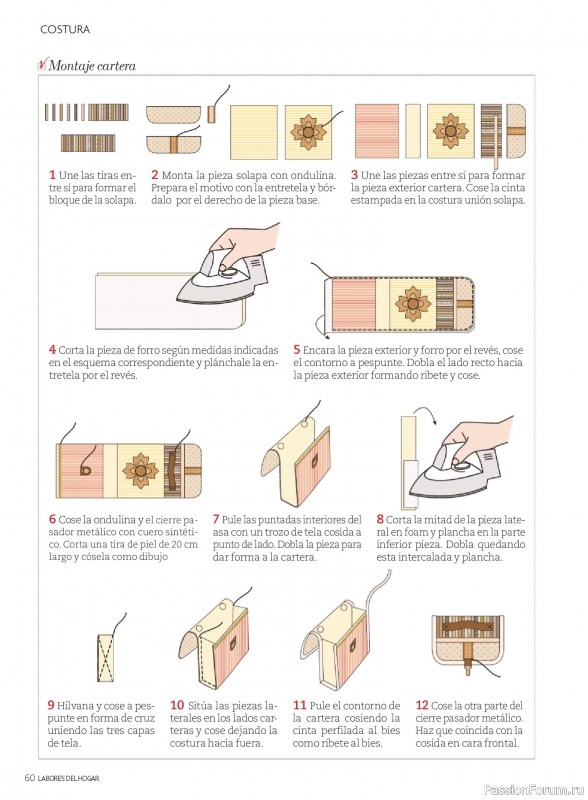 COSTURA

Montaje cartera

1 Une las tiras entre sí para formar el bloque de la solapa.

2 Monta la pieza solapa con ondulina. Prepara el motivo con la entretela y bórdalo por el derecho de la pieza base.

3 Une las piezas entre sí para formar la pieza exterior cartera. Cose la cinta estampada en la costura unión solapa.

4 Corta la pieza de forro según medidas indicadas en el esquema correspondiente y plánchale la entretela por el revés.

5 Encara la pieza exterior y forro por el revés, cose el contorno a pespunte. Dobla el lado recto hacia la pieza exterior formando ribete y cose.

6 Cose la ondulina y el cierre pasador metálico con cuero sintético. Corta una tira de piel de 20 cm largo y cósela como dibujo

7 Pule las puntadas interiores del asa con un trozo de tela cosida a punto de lado. Dobla la pieza para dar forma a la cartera.

8 Corta la mitad de la pieza lateral en foam y plancha en la parte inferior pieza. Dobla quedando esta intercalada y plancha.

9 Hilvana y cose a pespunte en forma de cruz uniendo las tres capas de tela.

10 Sitúa las piezas laterales en los lados carteras y cose dejando la costura hacia fuera.

11 Pule el contorno de la cartera cosiendo la cinta perfilada al bies como ribete al bies.

12 Cose la otra parte del cierre pasador metálico. Haz que coincida con la cosida en cara frontal.

60 LABORES DEL HOGAR

PassionForum.ru