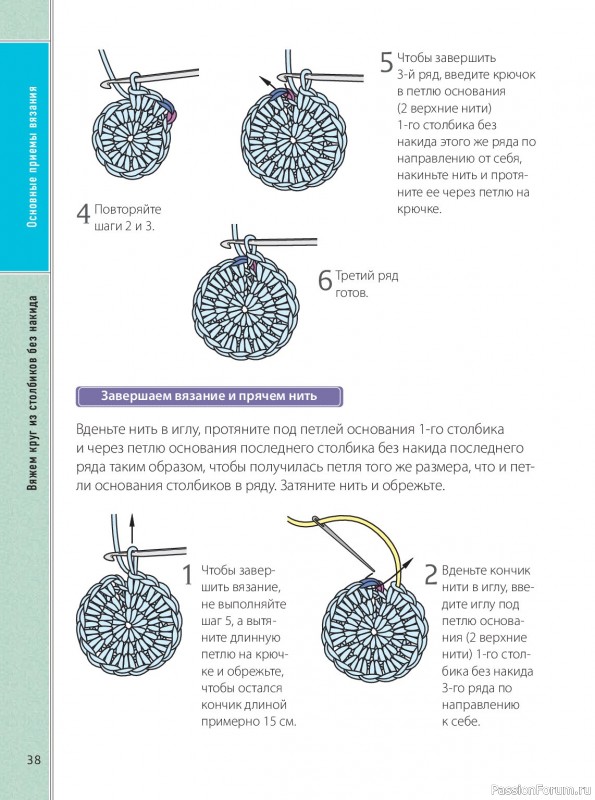 Основные приемы вязания

Вяжем круг из столбиков без накида

4 Повторяйте шаги 2 и 3.

5 Чтобы завершить 3-й ряд, введите крючок в петлю основания (2 верхние нити) 1-го столбика без накида этого же ряда по направлению от себя, накиньте нить и протяните ее через петлю на крючке.

6 Третий ряд готов.

Завершаем вязание и прячем нить

Вденьте нить в иглу, протяните под петлей основания 1-го столбика и через петлю основания последнего столбика без накида последнего ряда таким образом, чтобы получилась петля того же размера, что и петли основания столбиков в ряду. Затяните нить и обрежьте.

1 Чтобы завершить вязание, не выполняйте шаг 5, а вытяните длинную петлю на крючке и обрежьте, чтобы остался кончик длиной примерно 15 см.

2 Вденьте кончик нити в иглу, введите иглу под петлю основания (2 верхние нити) 1-го столбика без накида 3-го ряда по направлению к себе.

38

PassionForum.ru