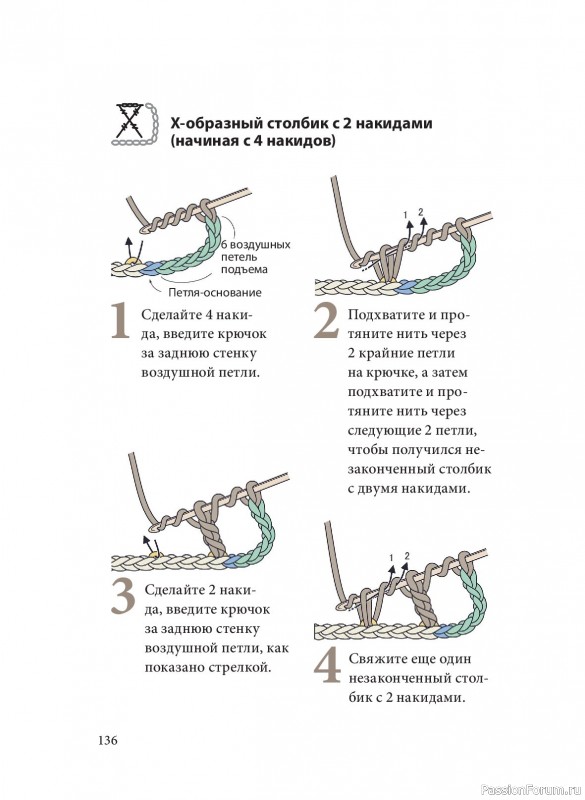 Х-образный столбик с 2 накидами (начиная с 4 накидов)

6 воздушных петель подъема

Петля-основание

1 Сделайте 4 накида, введите крючок за заднюю стенку воздушной петли.

1 2

2 Подхватите и протяните нить через 2 крайние петли на крючке, а затем подхватите и протяните нить через следующие 2 петли, чтобы получился незаконченный столбик с двумя накидами.

3 Сделайте 2 накида, введите крючок за заднюю стенку воздушной петли, как показано стрелкой.

1 2

4 Свяжите еще один незаконченный столбик с 2 накидами.

136

PassionForum.ru