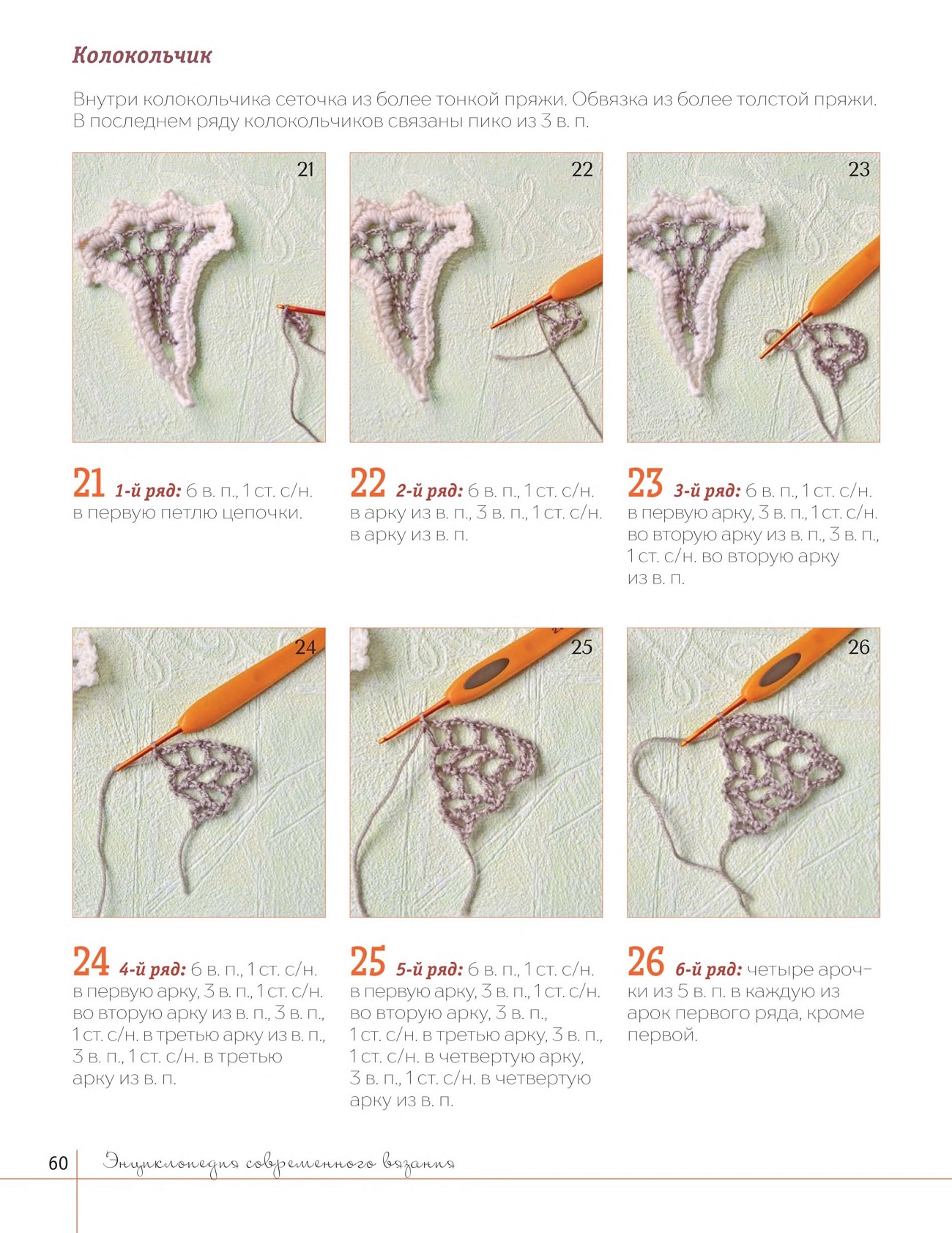 Колокольчик

Внутри колокольчика сеточка из более тонкой пряжи. Обвязка из более толстой пряжи. В последнем ряду колокольчиков связаны пико из 3 в. п.

21

22

23

21 1-й ряд: 6 в. п., 1 ст. с/н. в первую петлю цепочки.

22 2-й ряд: 6 в. п., 1 ст. с/н. в арку из в. п., 3 в. п., 1 ст. с/н. в арку из в. п.

23 3-й ряд: 6 в. п., 1 ст. с/н. в первую арку, 3 в. п., 1 ст. с/н. во вторую арку из в. п., 3 в. п., 1 ст. с/н. во вторую арку из в. п.

24

25

26

24 4-й ряд: 6 в. п., 1 ст. с/н. в первую арку, 3 в. п., 1 ст. с/н. во вторую арку из в. п., 3 в. п., 1 ст. с/н. в третью арку из в. п., 3 в. п., 1 ст. с/н. в третью арку из в. п.

25 5-й ряд: 6 в. п., 1 ст. с/н. в первую арку, 3 в. п., 1 ст. с/н. во вторую арку, 3 в. п., 1 ст. с/н. в третью арку, 3 в. п., 1 ст. с/н. в четвертую арку, 3 в. п., 1 ст. с/н. в четвертую арку из в. п.

26 6-й ряд: четыре арочки из 5 в. п. в каждую из арок первого ряда, кроме первой.

60 Энциклопедия современного вязания