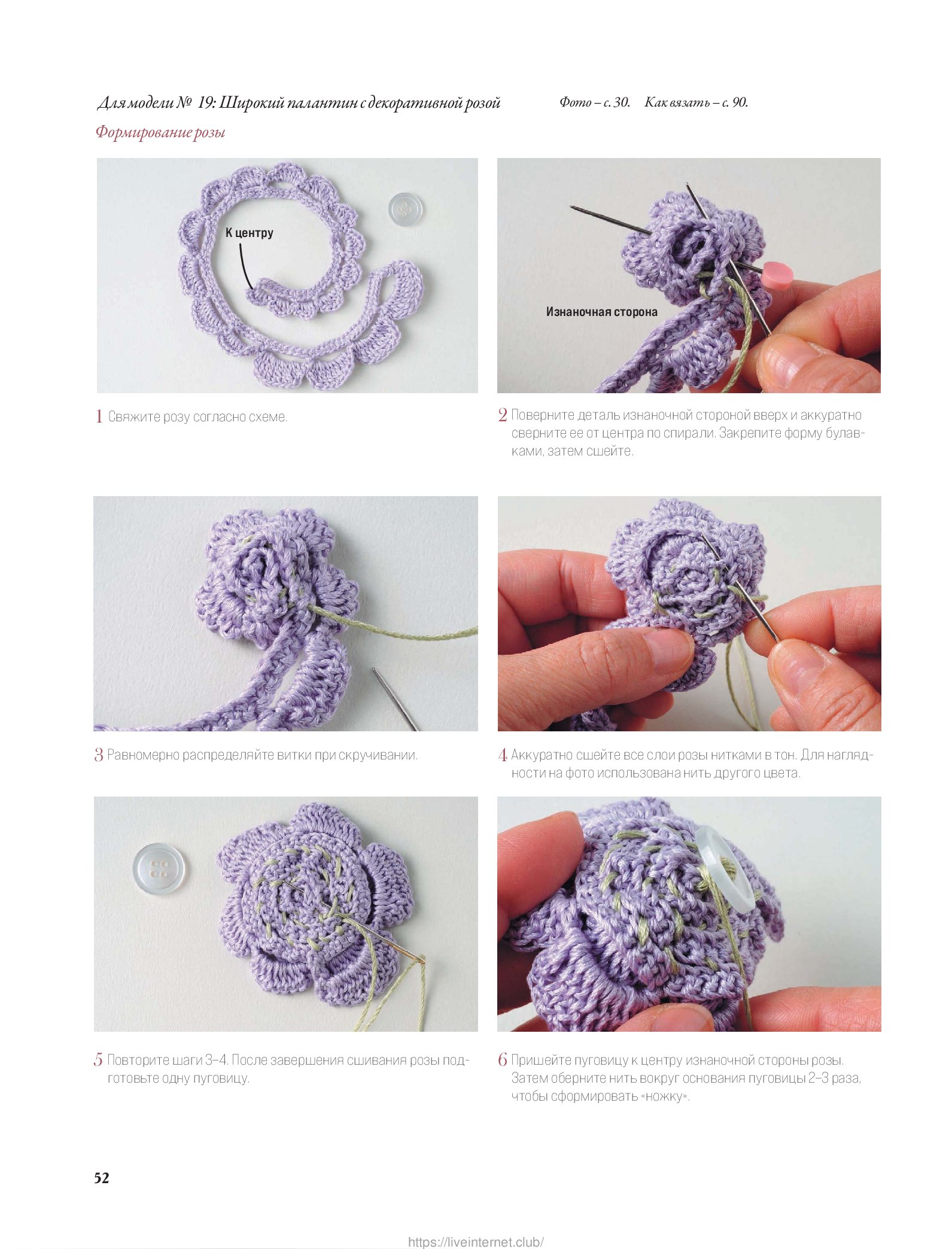 Для модели № 19: Широкий палантин с декоративной розой

Фото – с. 30. Как вязать – с. 90.

Формирование розы

К центру

Изнаночная сторона

1 Свяжите розу согласно схеме.

2 Поверните деталь изнаночной стороной вверх и аккуратно сверните ее от центра по спирали. Закрепите форму булавками, затем сшейте.

3 Равномерно распределяйте витки при скручивании.

4 Аккуратно сшейте все слои розы нитками в тон. Для наглядности на фото использована нить другого цвета.

5 Повторите шаги 3–4. После завершения сшивания розы подготовьте одну пуговицу.

6 Пришейте пуговицу к центру изнаночной стороны розы. Затем оберните нить вокруг основания пуговицы 2–3 раза, чтобы сформировать «ножку».

52

https://liveinternet.club/