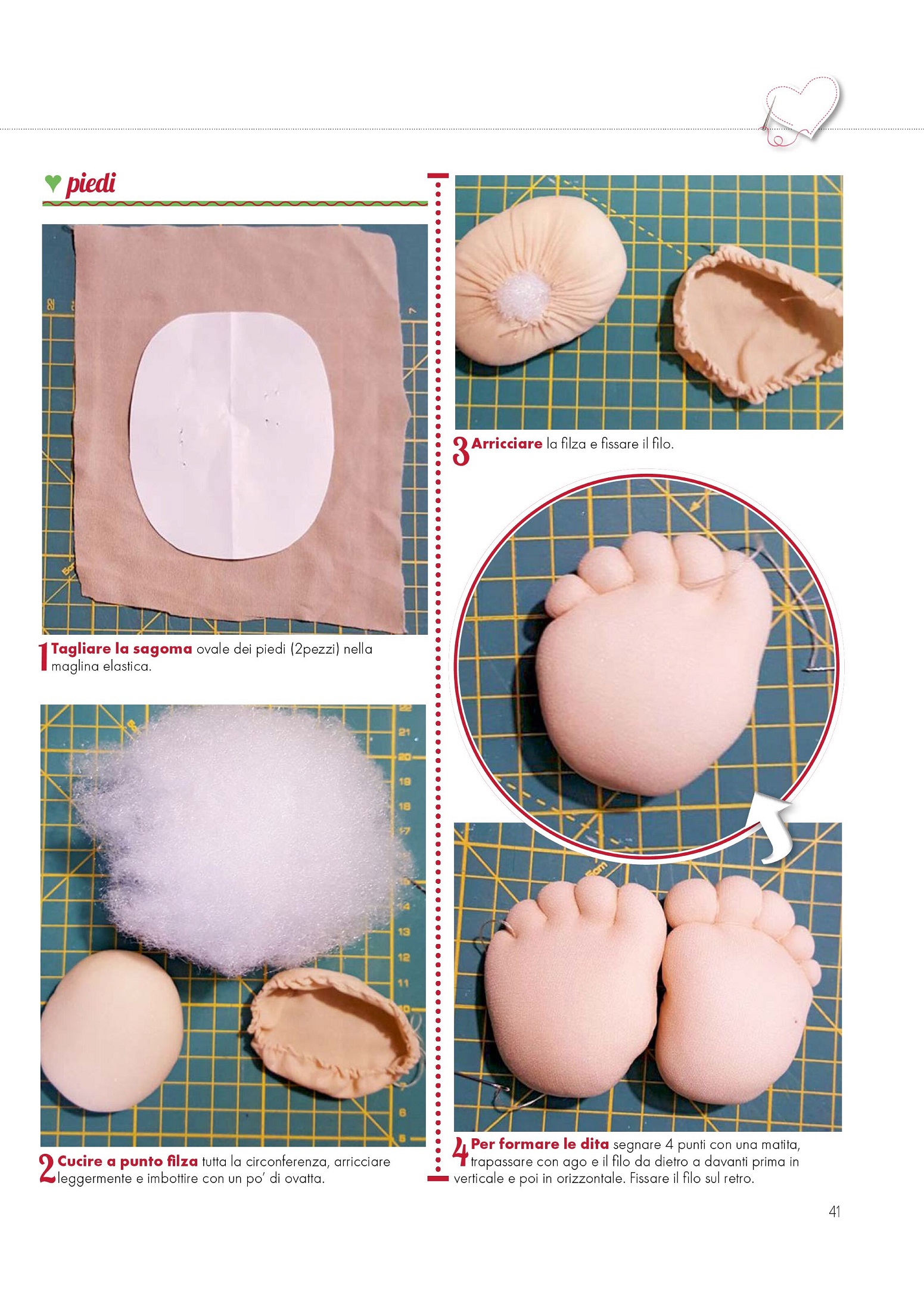 piedi

1 Tagliare la sagoma ovale dei piedi (2pezzi) nella maglina elastica.

2 Cucire a punto filza tutta la circonferenza, arricciare leggermente e imbottire con un po' di ovatta.

3 Arricciare la filza e fissare il filo.

4 Per formare le dita segnare 4 punti con una matita, trapassare con ago e il filo da dietro a davanti prima in verticale e poi in orizzontale. Fissare il filo sul retro.

41