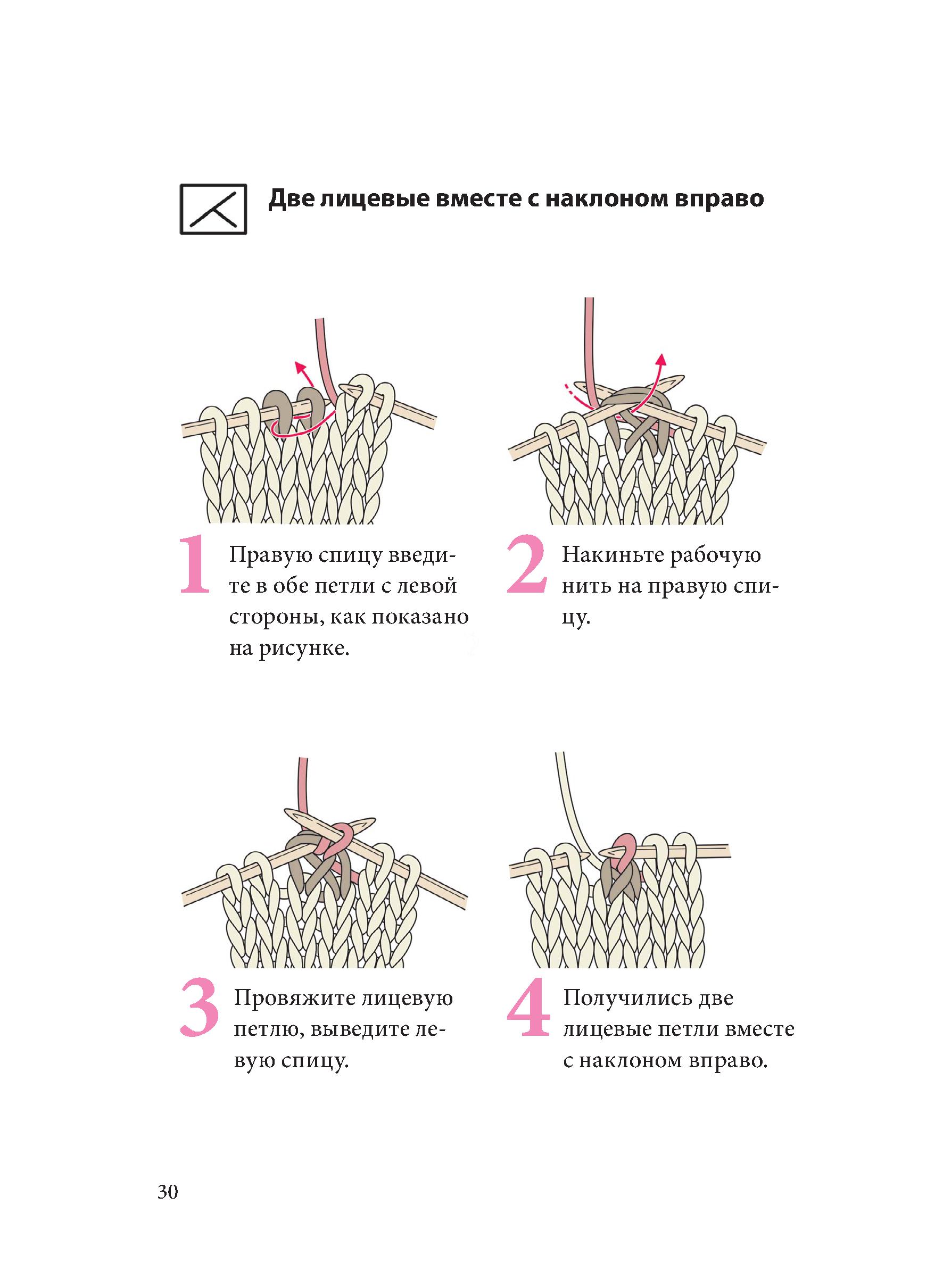 Две лицевые вместе с наклоном вправо

1 Правую спицу введите в обе петли с левой стороны, как показано на рисунке.

2 Накиньте рабочую нить на правую спицу.

3 Провяжите лицевую петлю, выведите левую спицу.

4 Получились две лицевые петли вместе с наклоном вправо.

30