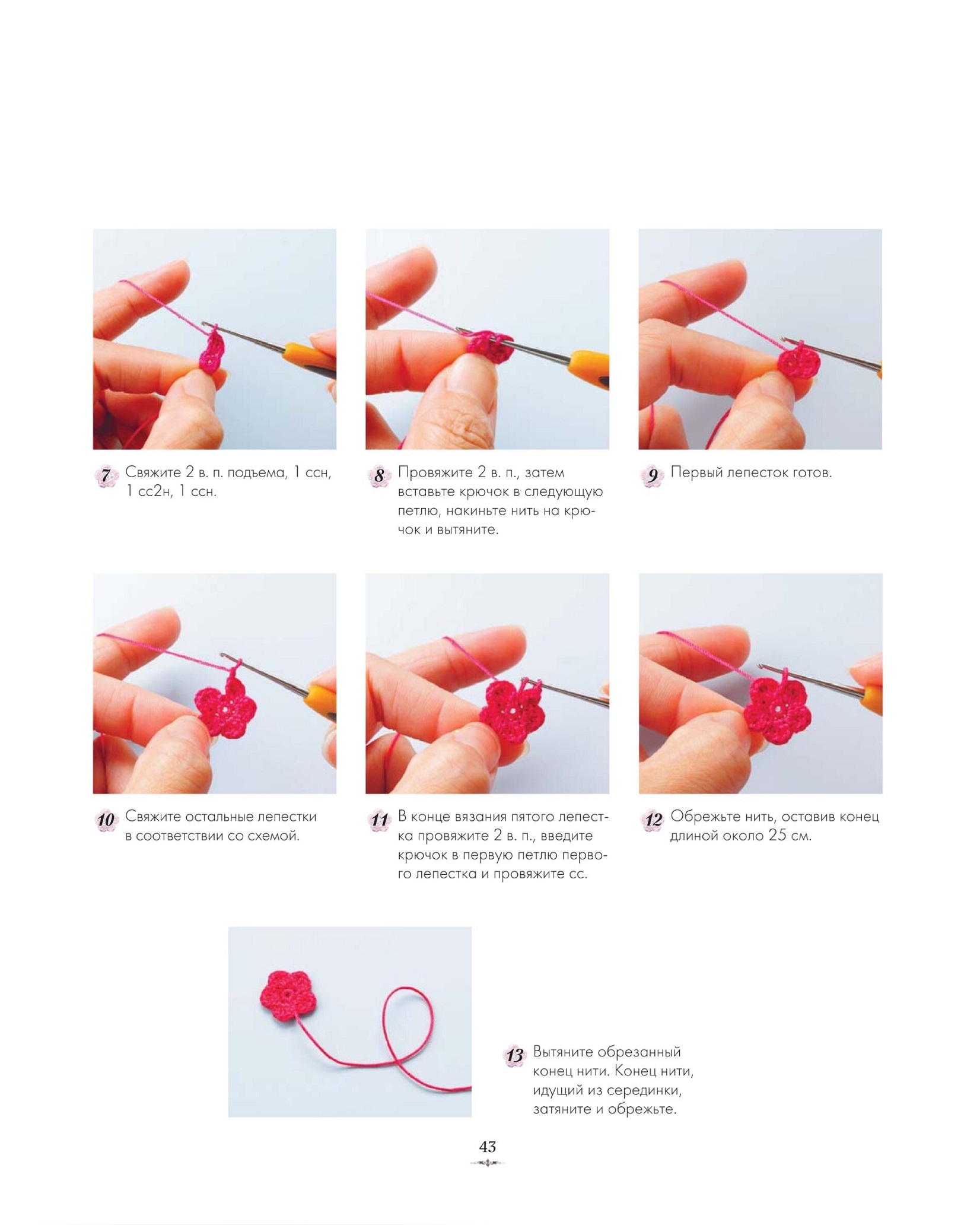 7 Свяжите 2 в. п. подъема, 1 ссн, 1 сс2н, 1 ссн.

8 Провяжите 2 в. п., затем вставьте крючок в следующую петлю, накиньте нить на крючок и вытяните.

9 Первый лепесток готов.

10 Свяжите остальные лепестки в соответствии со схемой.

11 В конце вязания пятого лепестка провяжите 2 в. п., введите крючок в первую петлю первого лепестка и провяжите сс.

12 Обрежьте нить, оставив конец длиной около 25 см.

13 Вытяните обрезанный конец нити. Конец нити, идущий из серединки, затяните и обрежьте.

43