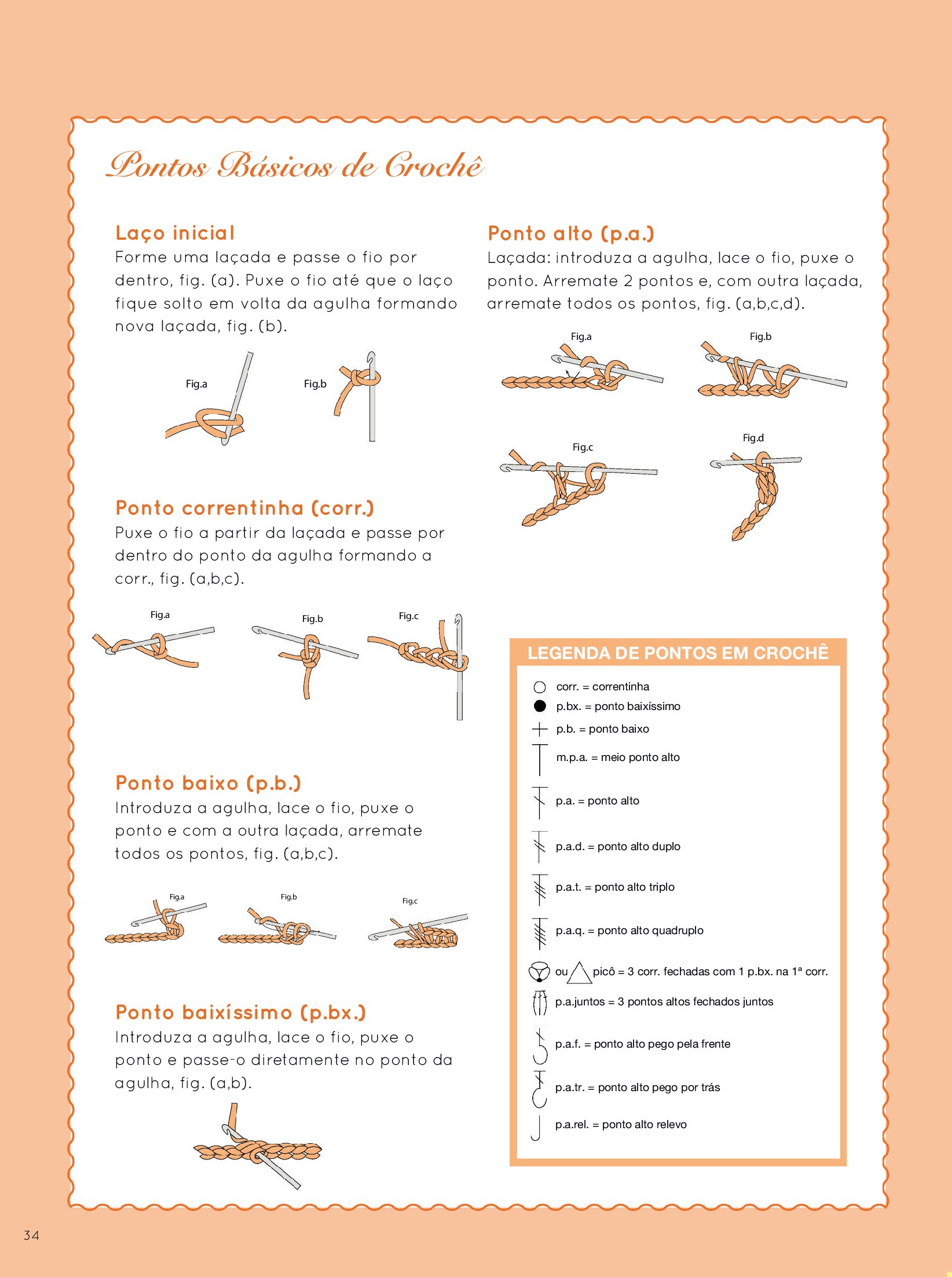 Pontos Básicos de Crochê

Laço inicial
Forme uma laçada e passe o fio por dentro, fig. (a). Puxe o fio até que o laço fique solto em volta da agulha formando nova laçada, fig. (b).

Fig.a
Fig.b

Ponto correntinha (corr.)
Puxe o fio a partir da laçada e passe por dentro do ponto da agulha formando a corr., fig. (a,b,c).

Fig.a
Fig.b
Fig.c

Ponto baixo (p.b.)
Introduza a agulha, lace o fio, puxe o ponto e com a outra laçada, arremate todos os pontos, fig. (a,b,c).

Fig.a
Fig.b
Fig.c

Ponto baixíssimo (p.bx.)
Introduza a agulha, lace o fio, puxe o ponto e passe-o diretamente no ponto da agulha, fig. (a,b).

Ponto alto (p.a.)
Laçada: introduza a agulha, lace o fio, puxe o ponto. Arremate 2 pontos e, com outra laçada, arremate todos os pontos, fig. (a,b,c,d).

Fig.a
Fig.b
Fig.c
Fig.d

LEGENDA DE PONTOS EM CROCHÊ
corr. = correntinha
p.bx. = ponto baixíssimo
p.b. = ponto baixo
m.p.a. = meio ponto alto
p.a. = ponto alto
p.a.d. = ponto alto duplo
p.a.t. = ponto alto triplo
p.a.q. = ponto alto quadruplo
ou picô = 3 corr. fechadas com 1 p.bx. na 1ª corr.
p.a.juntos = 3 pontos altos fechados juntos
p.a.f. = ponto alto pego pela frente
p.a.tr. = ponto alto pego por trás
p.a.rel. = ponto alto relevo

34