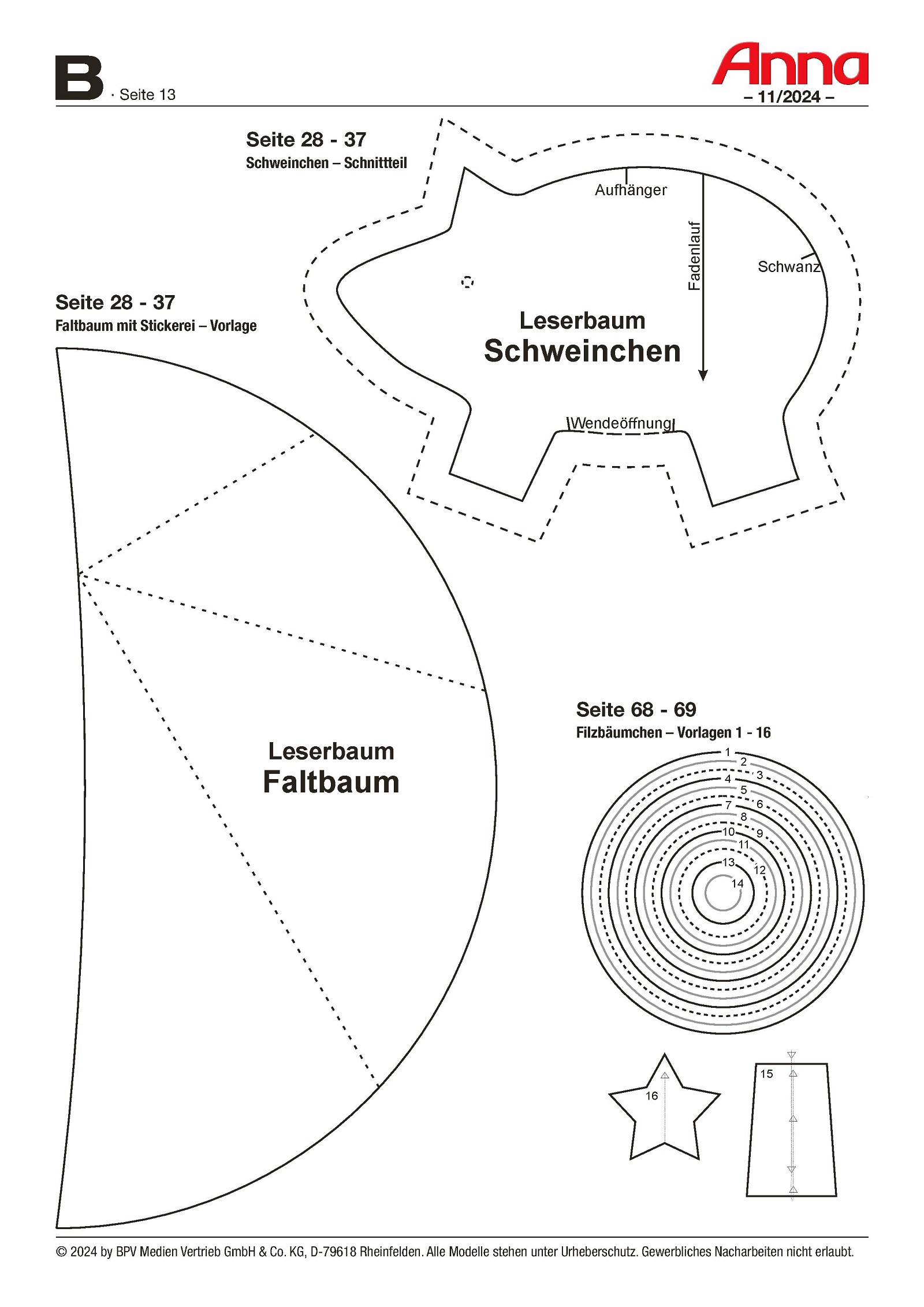 B · Seite 13

Anna
– 11/2024 –

Seite 28 - 37
Schweinchen – Schnittteil

Aufhänger

Fadenlauf

Schwanz

Leserbaum
Schweinchen

Wendeöffnung

Seite 28 - 37
Faltbaum mit Stickerei – Vorlage

Leserbaum
Faltbaum

Seite 68 - 69
Filzbäumchen – Vorlagen 1 - 16

1
2
3
4
5
6
7
8
9
10
11
12
13
14

16

15

© 2024 by BPV Medien Vertrieb GmbH & Co. KG, D-79618 Rheinfelden. Alle Modelle stehen unter Urheberschutz. Gewerbliches Nacharbeiten nicht erlaubt.