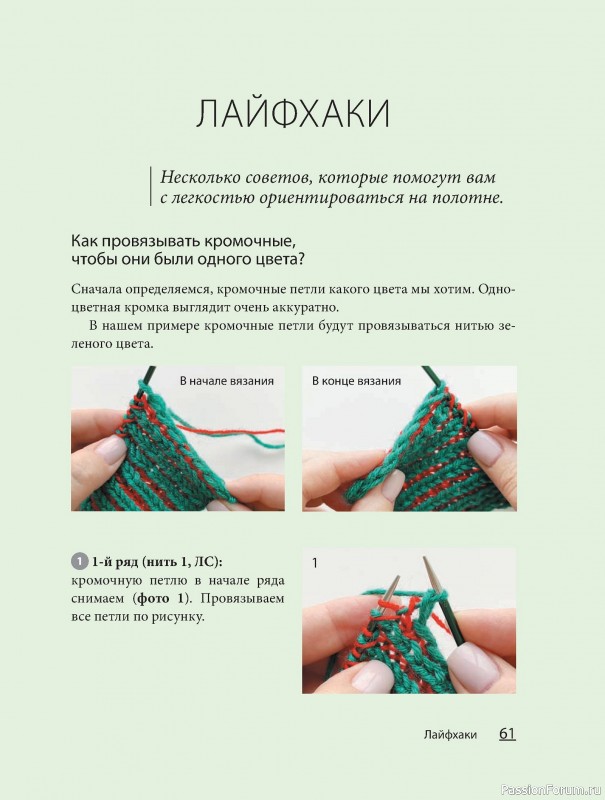 ЛАЙФХАКИ

Несколько советов, которые помогут вам с легкостью ориентироваться на полотне.

Как провязывать кромочные, чтобы они были одного цвета?

Сначала определяемся, кромочные петли какого цвета мы хотим. Одноцветная кромка выглядит очень аккуратно.

В нашем примере кромочные петли будут провязываться нитью зеленого цвета.

В начале вязания

В конце вязания

1 1-й ряд (нить 1, ЛС): кромочную петлю в начале ряда снимаем (фото 1). Провязываем все петли по рисунку.

1

Лайфхаки 61

PassionForum.ru