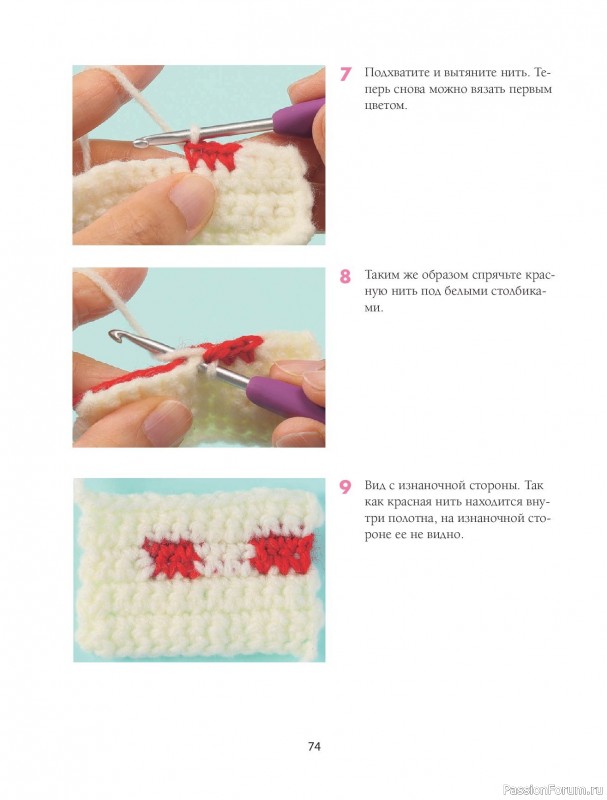 7 Подхватите и вытяните нить. Теперь снова можно вязать первым цветом.

8 Таким же образом спрячьте красную нить под белыми столбиками.

9 Вид с изнаночной стороны. Так как красная нить находится внутри полотна, на изнаночной стороне ее не видно.

74

PassionForum.ru