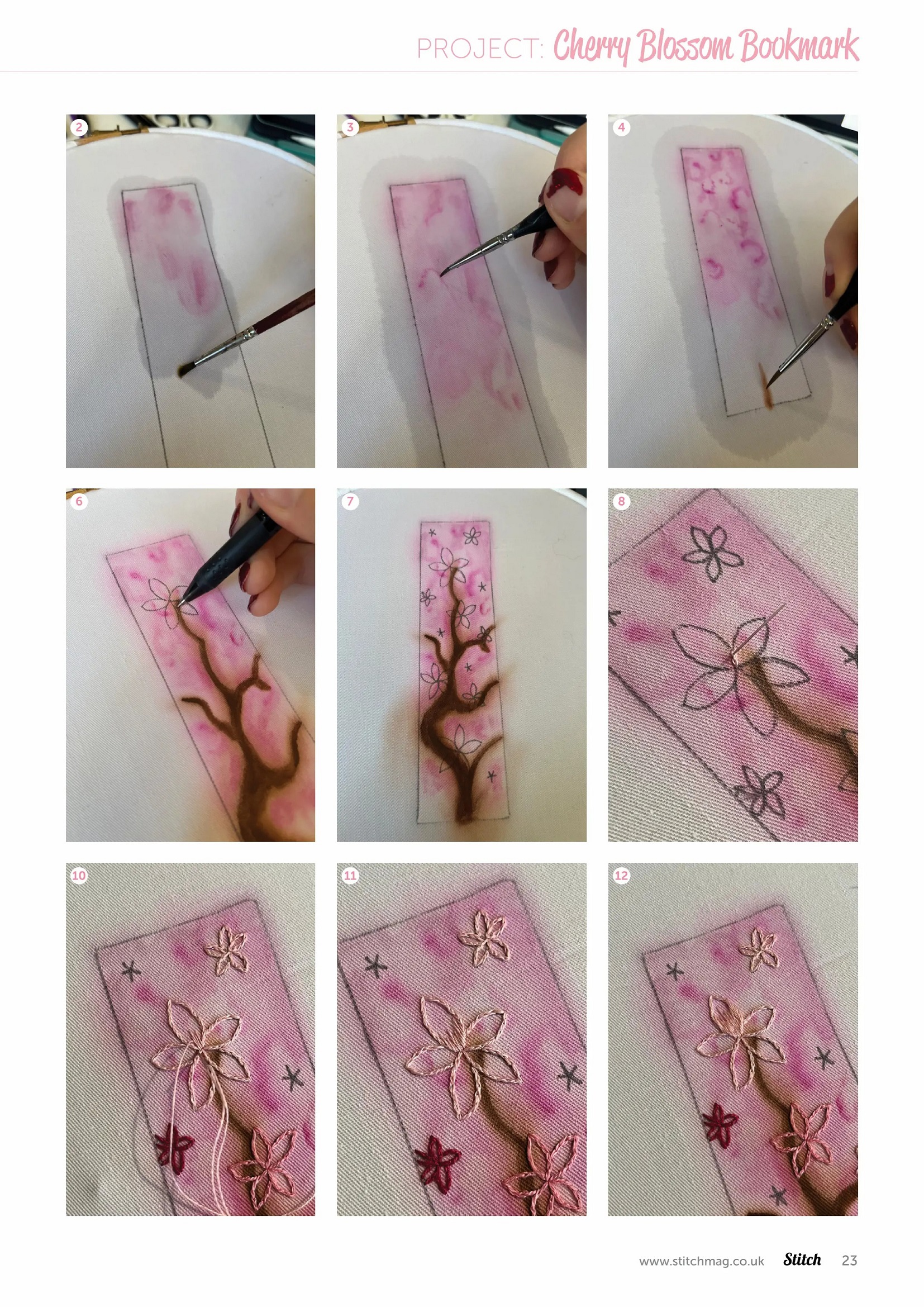 PROJECT: Cherry Blossom Bookmark

2

3

4

6

7

8

10

11

12

www.stitchmag.co.uk Stitch 23