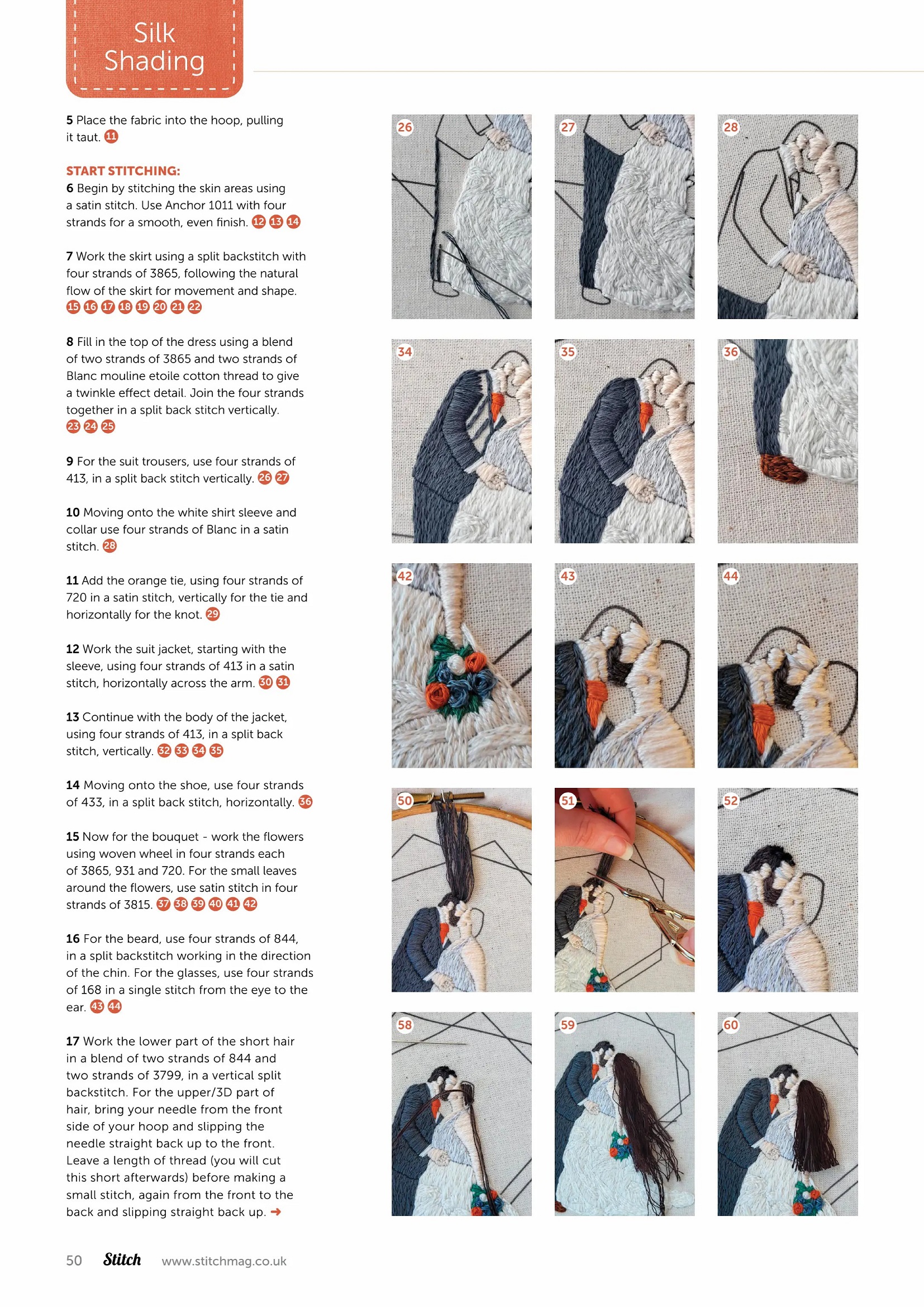 Silk Shading

5 Place the fabric into the hoop, pulling it taut. 11

START STITCHING:
6 Begin by stitching the skin areas using a satin stitch. Use Anchor 1011 with four strands for a smooth, even finish. 12 13 14

7 Work the skirt using a split backstitch with four strands of 3865, following the natural flow of the skirt for movement and shape. 15 16 17 18 19 20 21 22

8 Fill in the top of the dress using a blend of two strands of 3865 and two strands of Blanc mouline etoile cotton thread to give a twinkle effect detail. Join the four strands together in a split back stitch vertically. 23 24 25

9 For the suit trousers, use four strands of 413, in a split back stitch vertically. 26 27

10 Moving onto the white shirt sleeve and collar use four strands of Blanc in a satin stitch. 28

11 Add the orange tie, using four strands of 720 in a satin stitch, vertically for the tie and horizontally for the knot. 29

12 Work the suit jacket, starting with the sleeve, using four strands of 413 in a satin stitch, horizontally across the arm. 30 31

13 Continue with the body of the jacket, using four strands of 413, in a split back stitch, vertically. 32 33 34 35

14 Moving onto the shoe, use four strands of 433, in a split back stitch, horizontally. 36

15 Now for the bouquet - work the flowers using woven wheel in four strands each of 3865, 931 and 720. For the small leaves around the flowers, use satin stitch in four strands of 3815. 37 38 39 40 41 42

16 For the beard, use four strands of 844, in a split backstitch working in the direction of the chin. For the glasses, use four strands of 168 in a single stitch from the eye to the ear. 43 44

17 Work the lower part of the short hair in a blend of two strands of 844 and two strands of 3799, in a vertical split backstitch. For the upper/3D part of hair, bring your needle from the front side of your hoop and slipping the needle straight back up to the front. Leave a length of thread (you will cut this short afterwards) before making a small stitch, again from the front to the back and slipping straight back up. ➜

26 27 28 34 35 36 42 43 44 50 51 52 58 59 60

50 Stitch www.stitchmag.co.uk